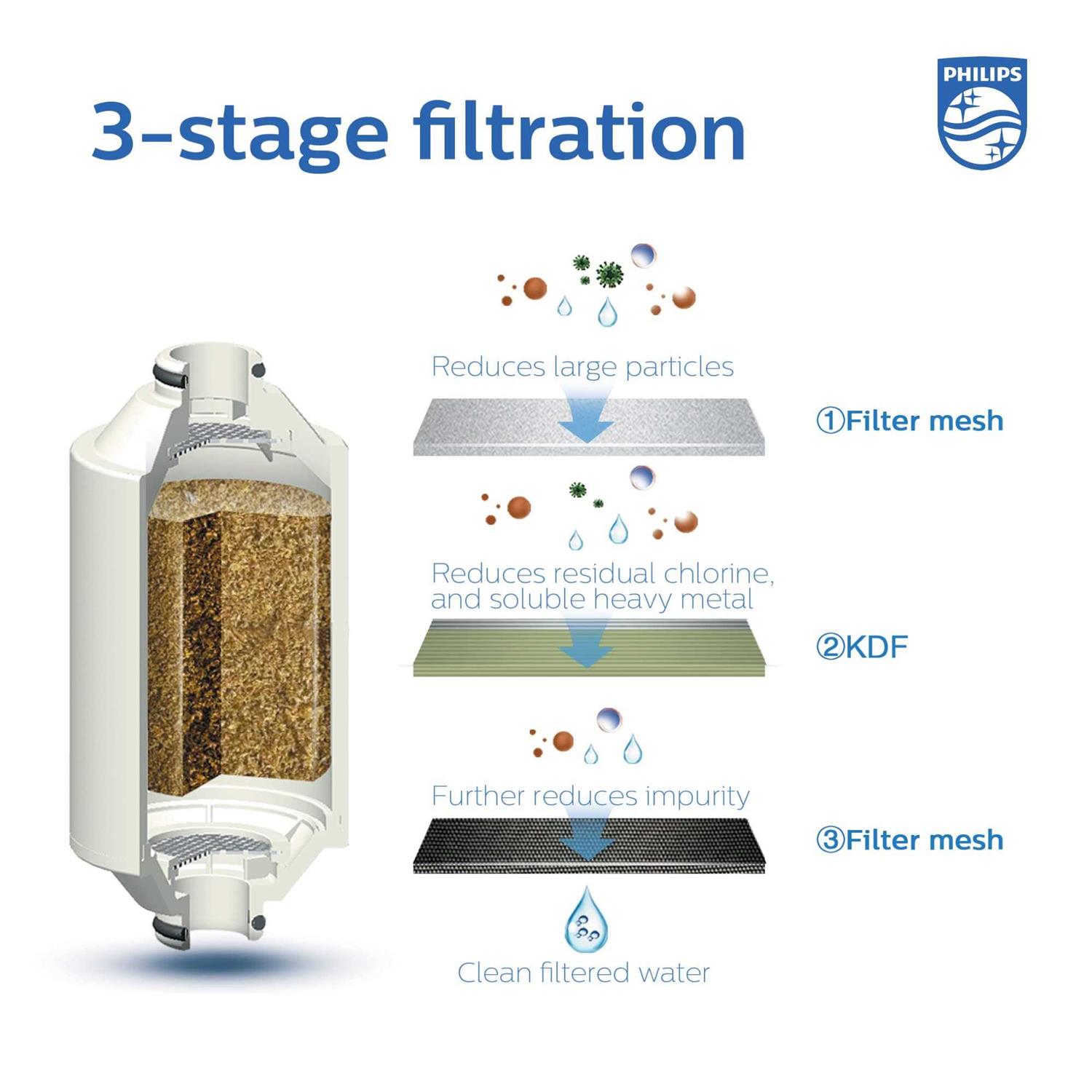 3-stage filtration

PHILIPS

Reduces large particles

①Filter mesh

Reduces residual chlorine, and soluble heavy metal

②KDF

Further reduces impurity

③Filter mesh

Clean filtered water