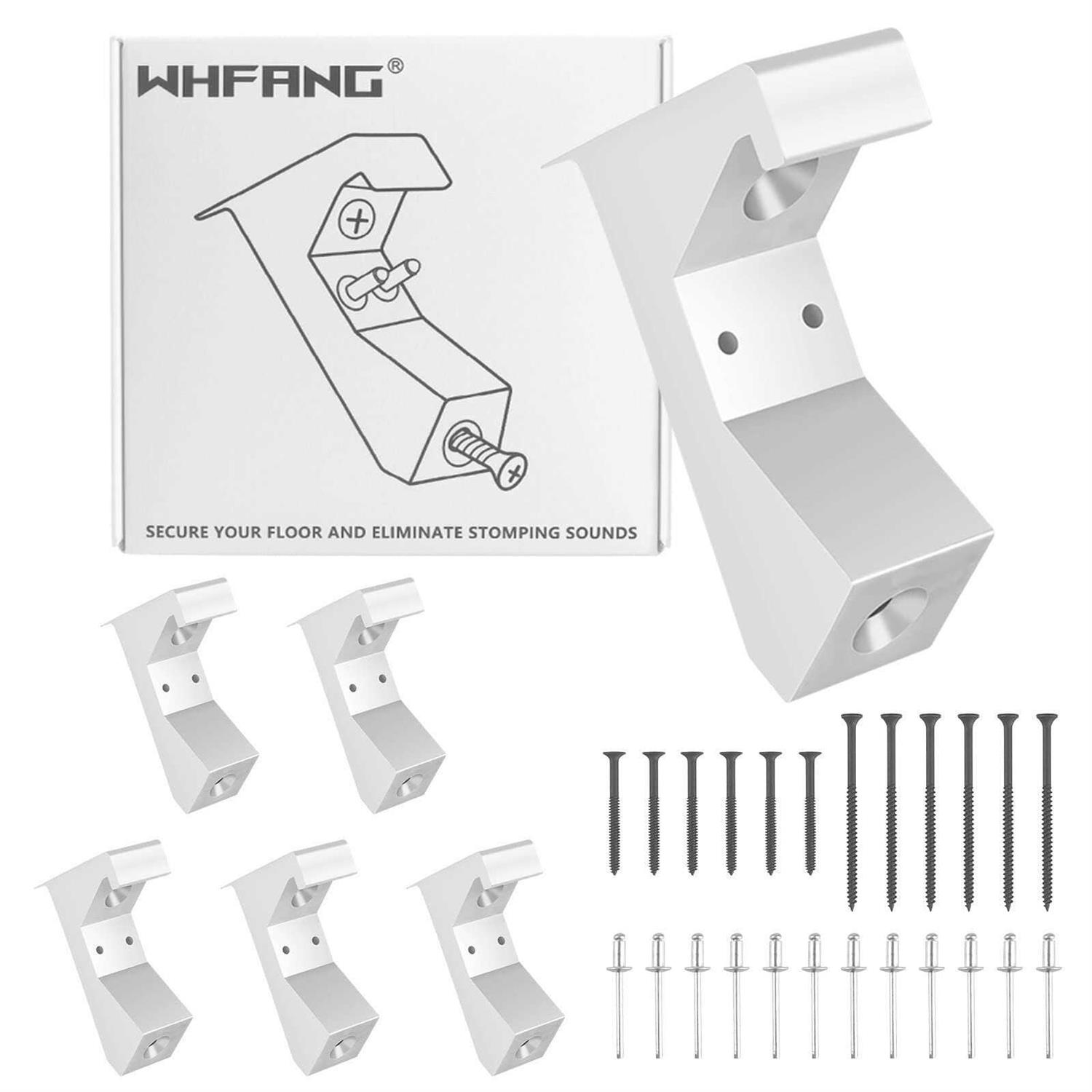 WHFANG®

SECURE YOUR FLOOR AND ELIMINATE STOMPING SOUNDS