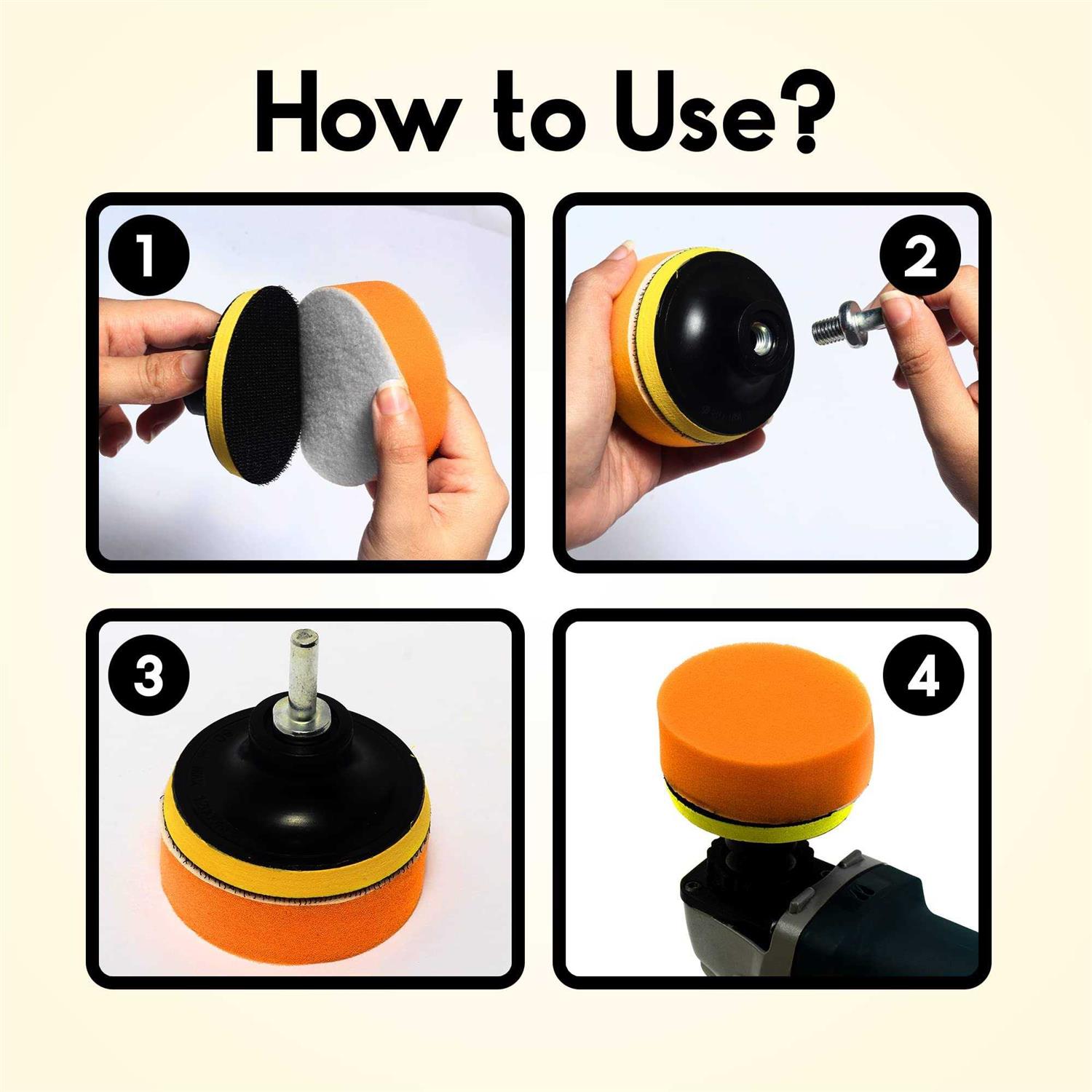 How to Use?

1

2

3

4