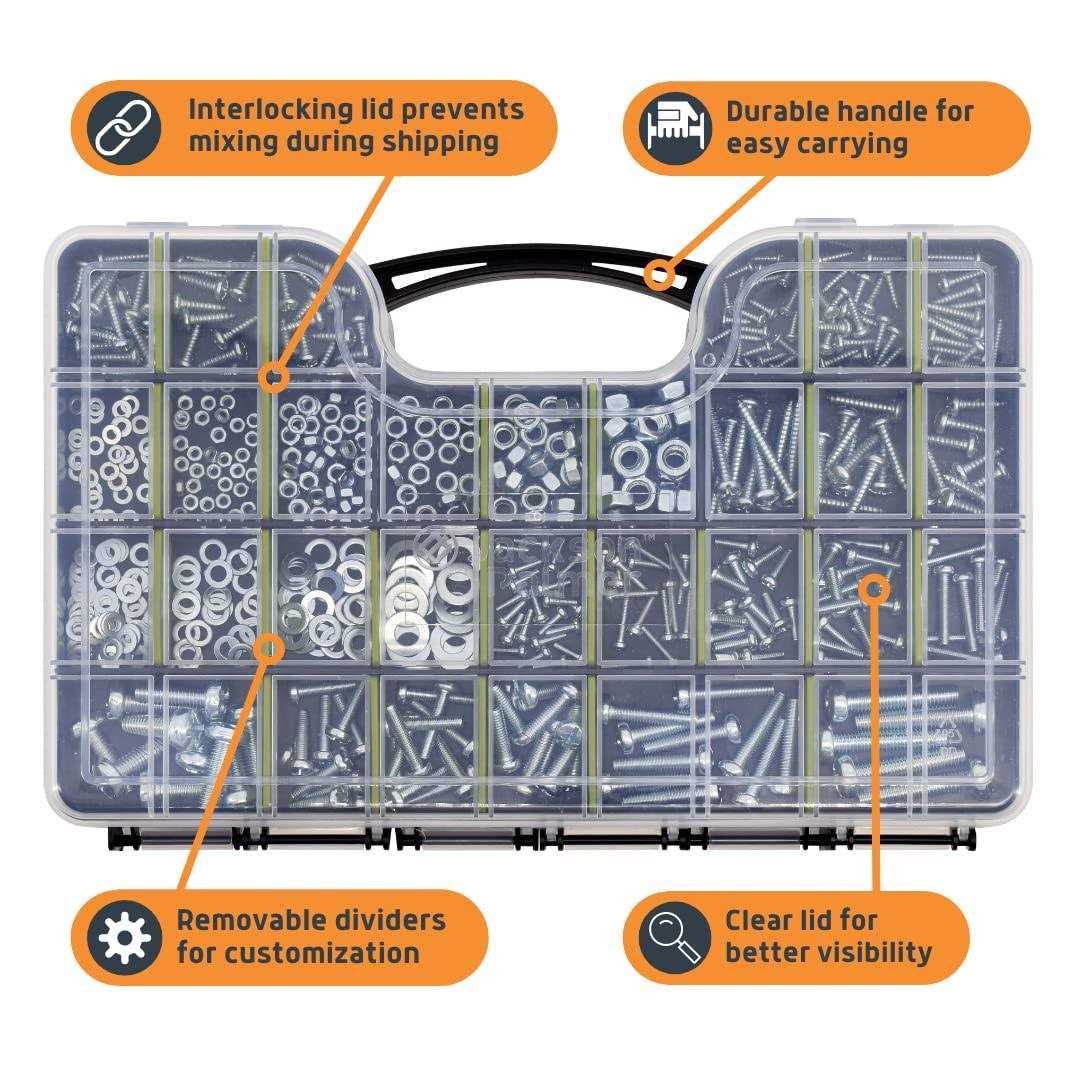 Interlocking lid prevents mixing during shipping

Durable handle for easy carrying

Removable dividers for customization

Clear lid for better visibility