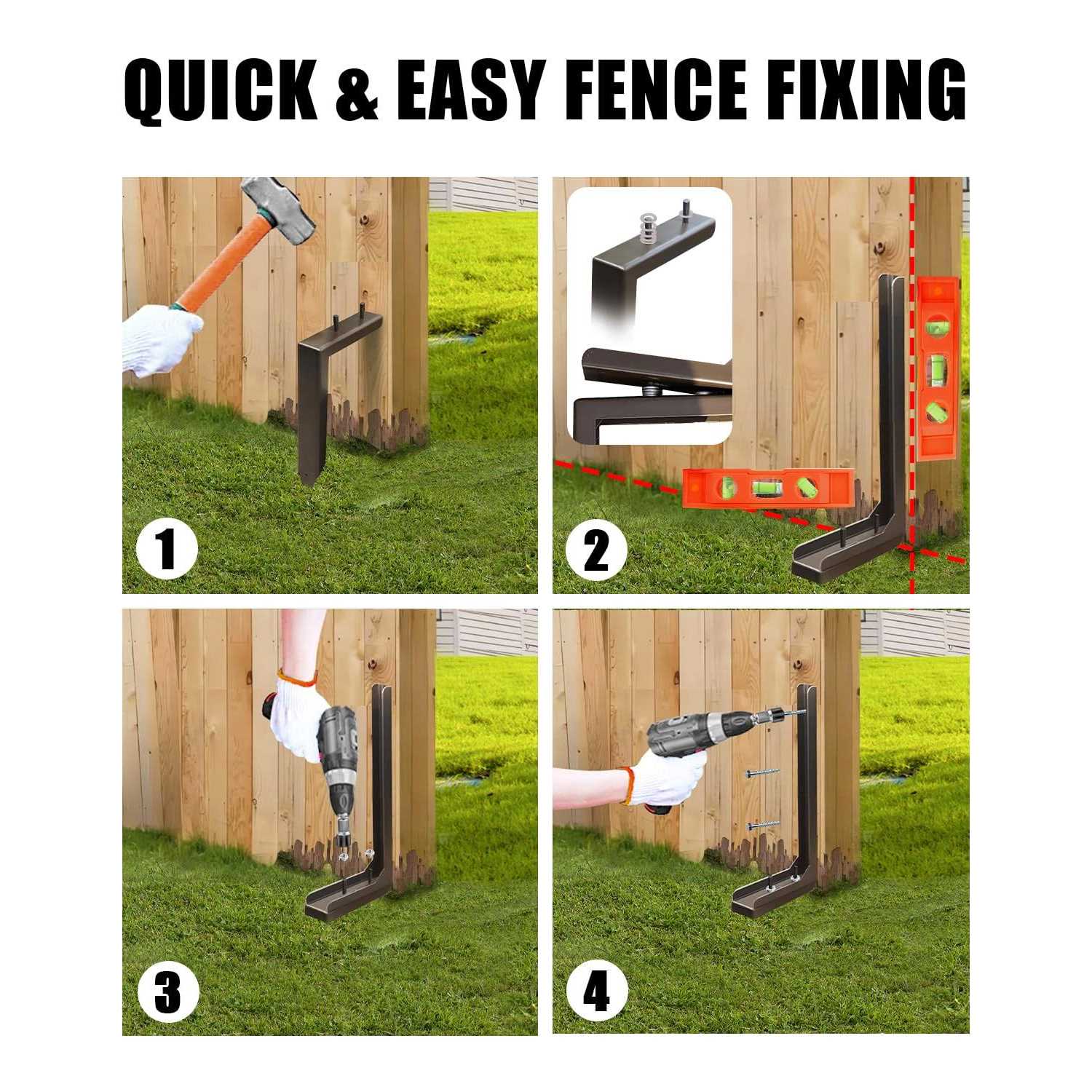 QUICK & EASY FENCE FIXING

1

2

3

4