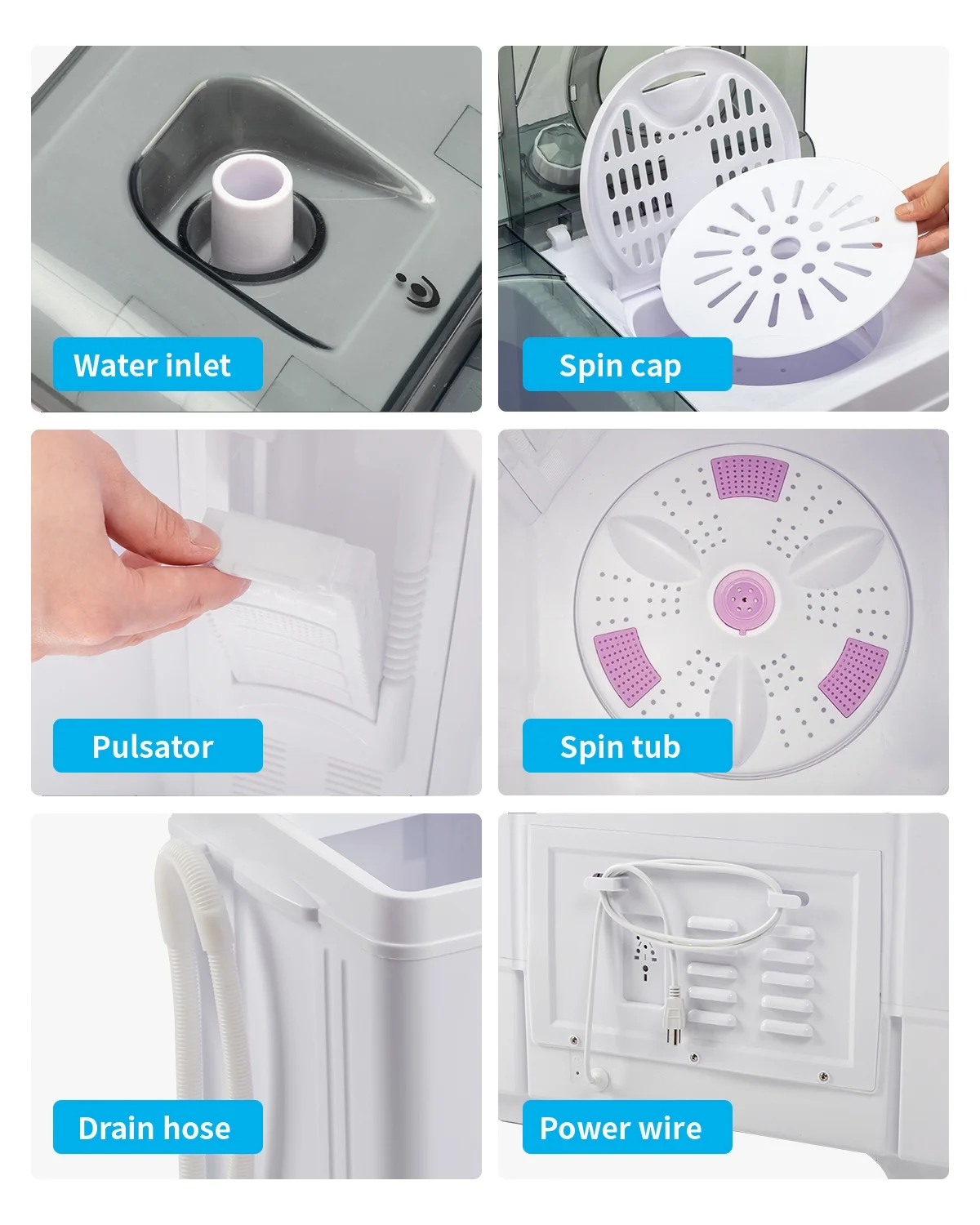 Water inlet

Spin cap

Pulsator

Spin tub

Drain hose

Power wire