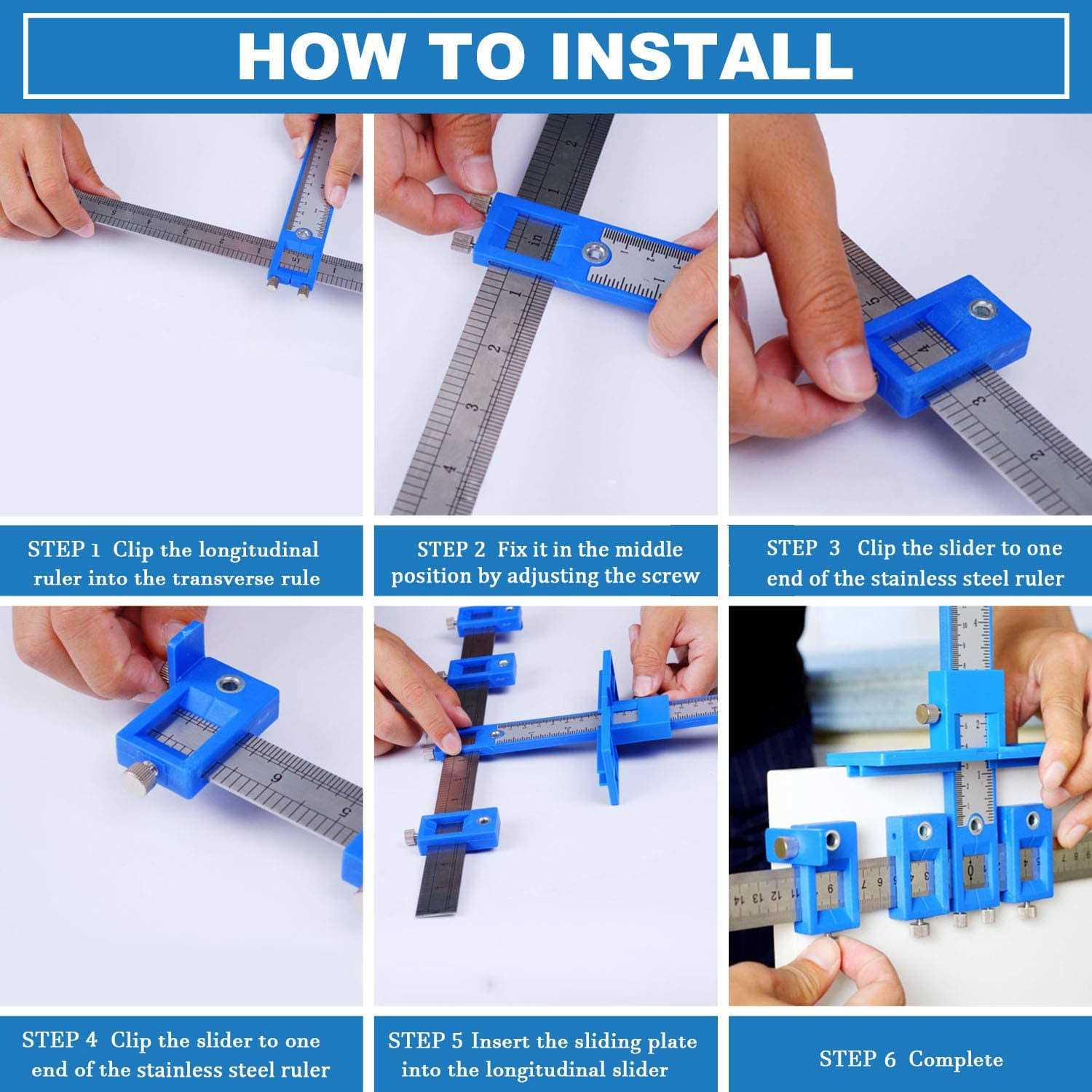 HOW TO INSTALL

STEP 1 Clip the longitudinal ruler into the transverse rule

STEP 2 Fix it in the middle position by adjusting the screw

STEP 3 Clip the slider to one end of the stainless steel ruler

STEP 4 Clip the slider to one end of the stainless steel ruler

STEP 5 Insert the sliding plate into the longitudinal slider

STEP 6 Complete