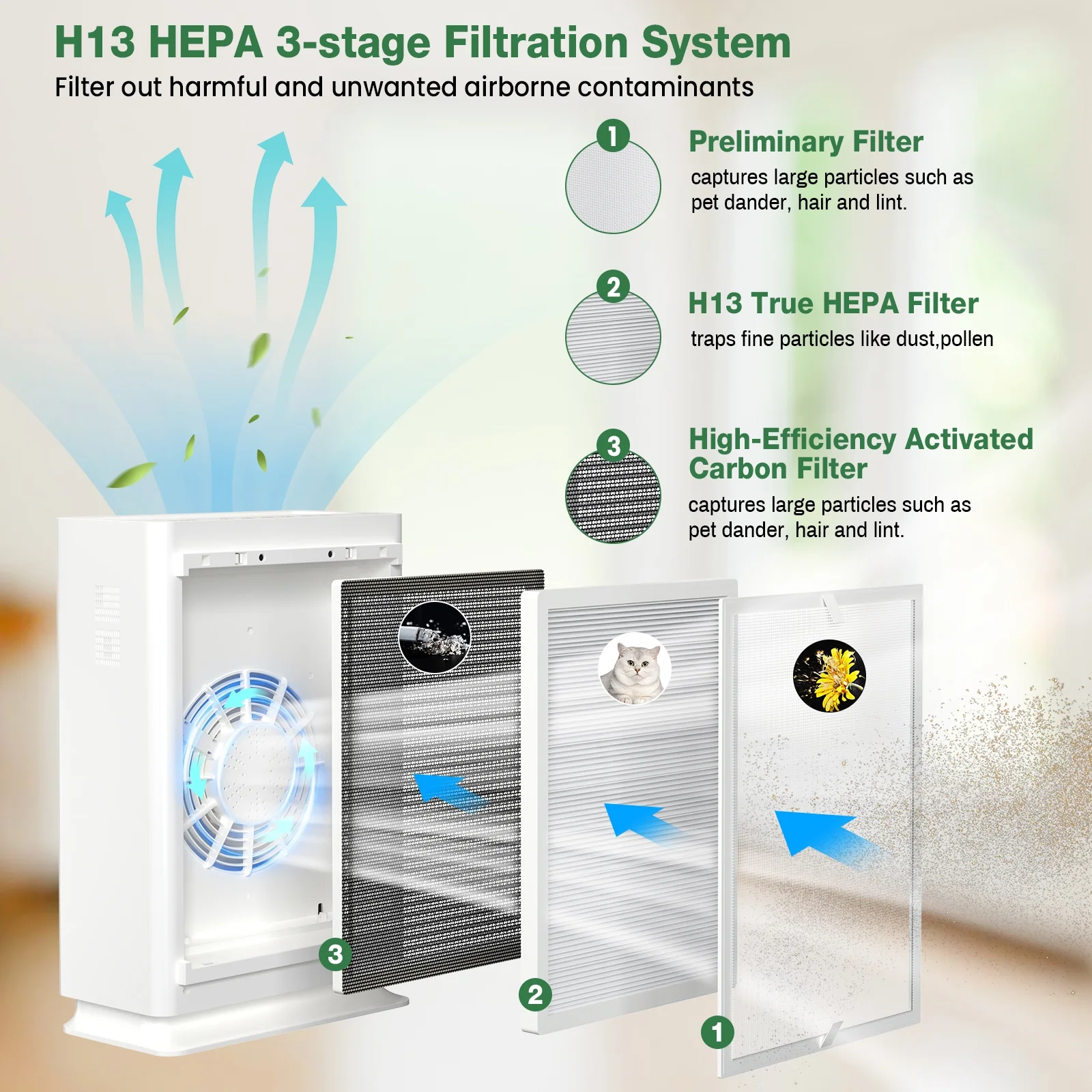 H13 HEPA 3-stage Filtration System

Filter out harmful and unwanted airborne contaminants

1

Preliminary Filter

captures large particles such as pet dander, hair and lint.

2

H13 True HEPA Filter

traps fine particles like dust,pollen

3

High-Efficiency Activated Carbon Filter

captures large particles such as pet dander, hair and lint.

3

2

1