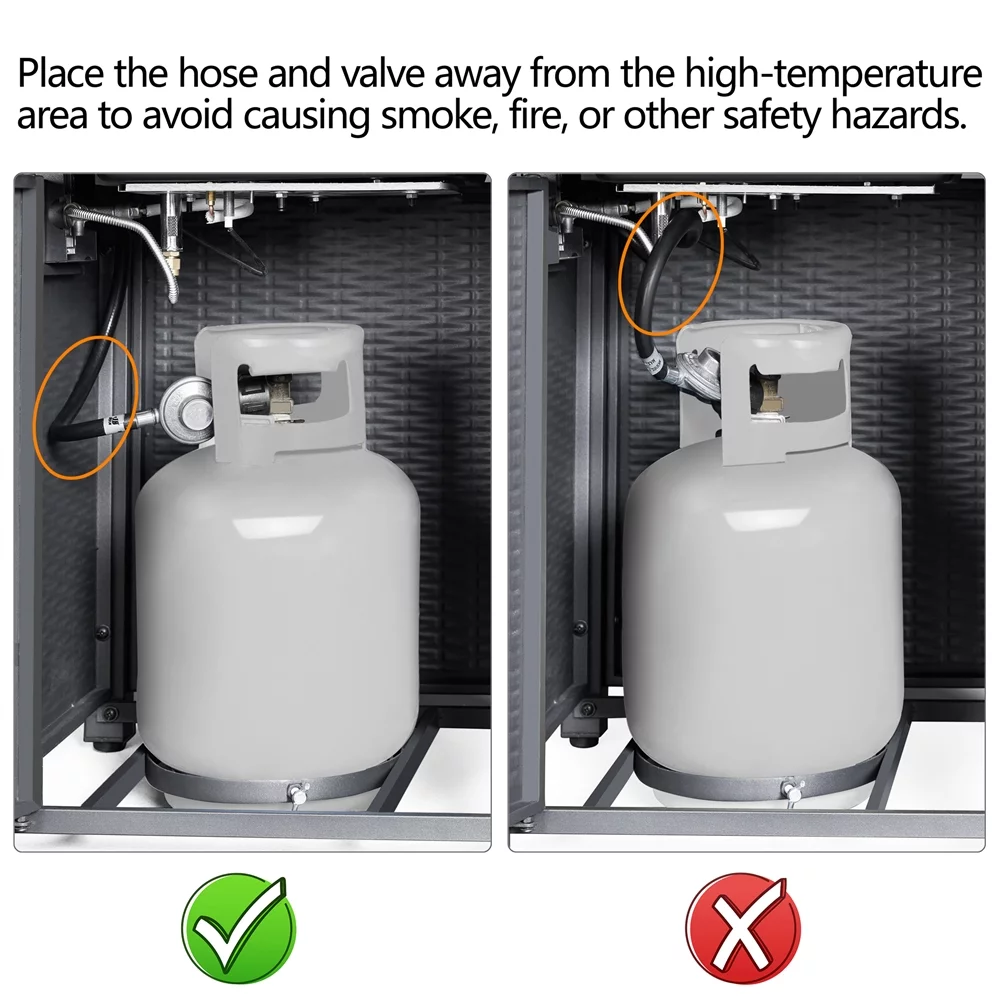 Place the hose and valve away from the high-temperature area to avoid causing smoke, fire, or other safety hazards.