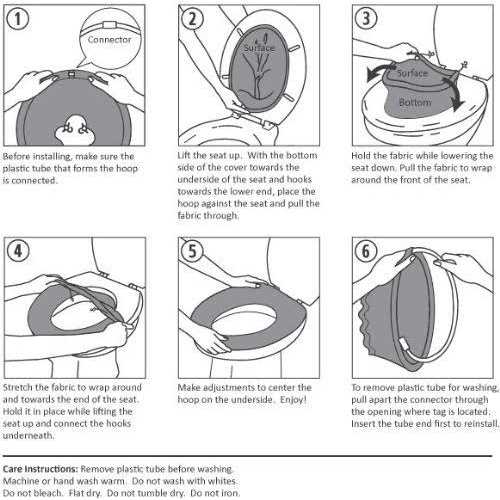 1

Connector

Before installing, make sure the plastic tube that forms the hoop is connected.

2

Surface

Lift the seat up. With the bottom side of the cover towards the underside of the seat and hooks towards the lower end, place the hoop against the seat and pull the fabric through.

3

Surface

Bottom

Hold the fabric while lowering the seat down. Pull the fabric to wrap around the front of the seat.

4

Stretch the fabric to wrap around and towards the end of the seat. Hold it in place while lifting the seat up and connect the hooks underneath.

5

Make adjustments to center the hoop on the underside. Enjoy!

6

To remove plastic tube for washing, pull apart the connector through the opening where tag is located. Insert the tube end first to reinstall.

Care Instructions: Remove plastic tube before washing. Machine or hand wash warm. Do not wash with whites. Do not bleach. Flat dry. Do not tumble dry. Do not iron.