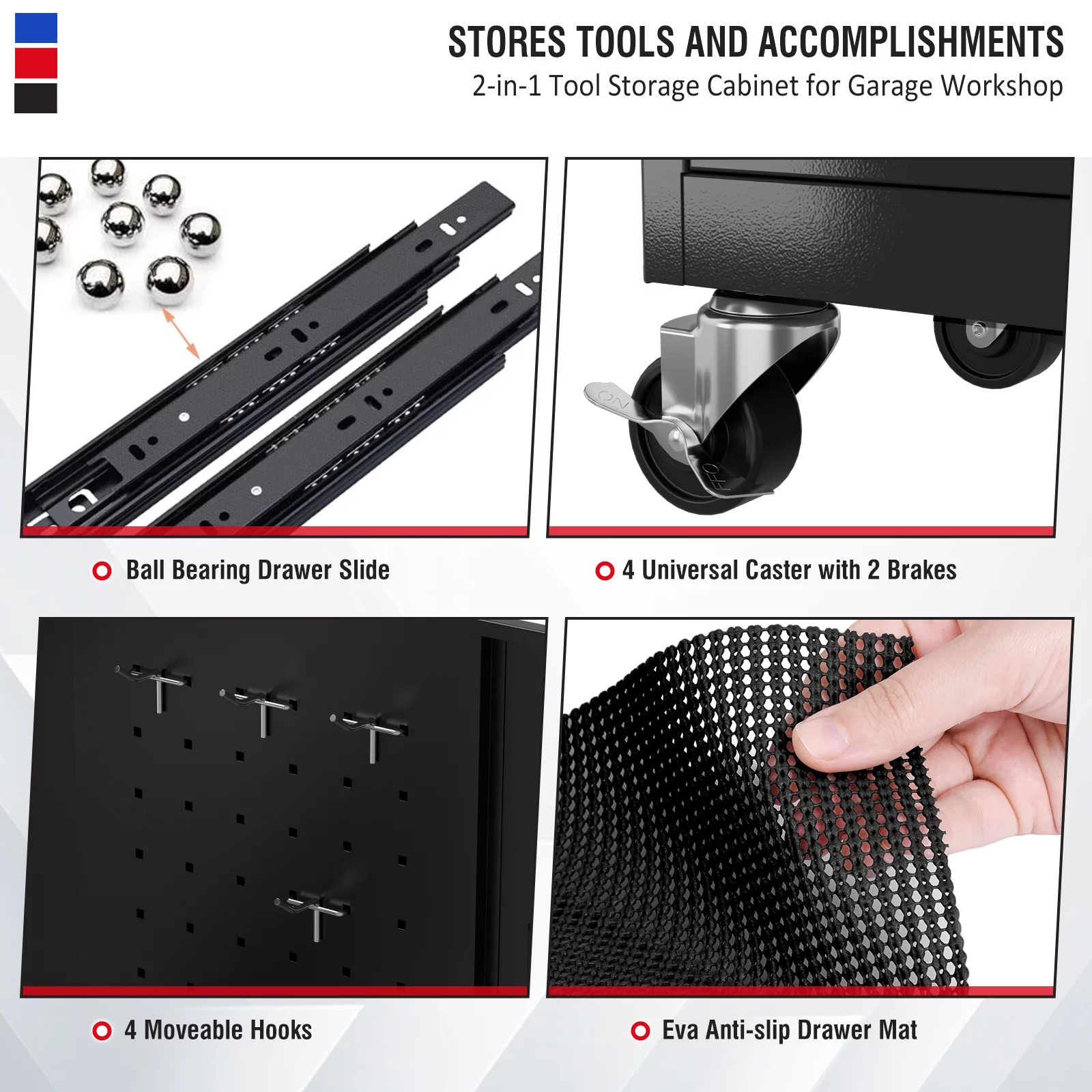 STORES TOOLS AND ACCOMPLISHMENTS
2-in-1 Tool Storage Cabinet for Garage Workshop

ON

OFF

Ball Bearing Drawer Slide

4 Universal Caster with 2 Brakes

4 Moveable Hooks

Eva Anti-slip Drawer Mat