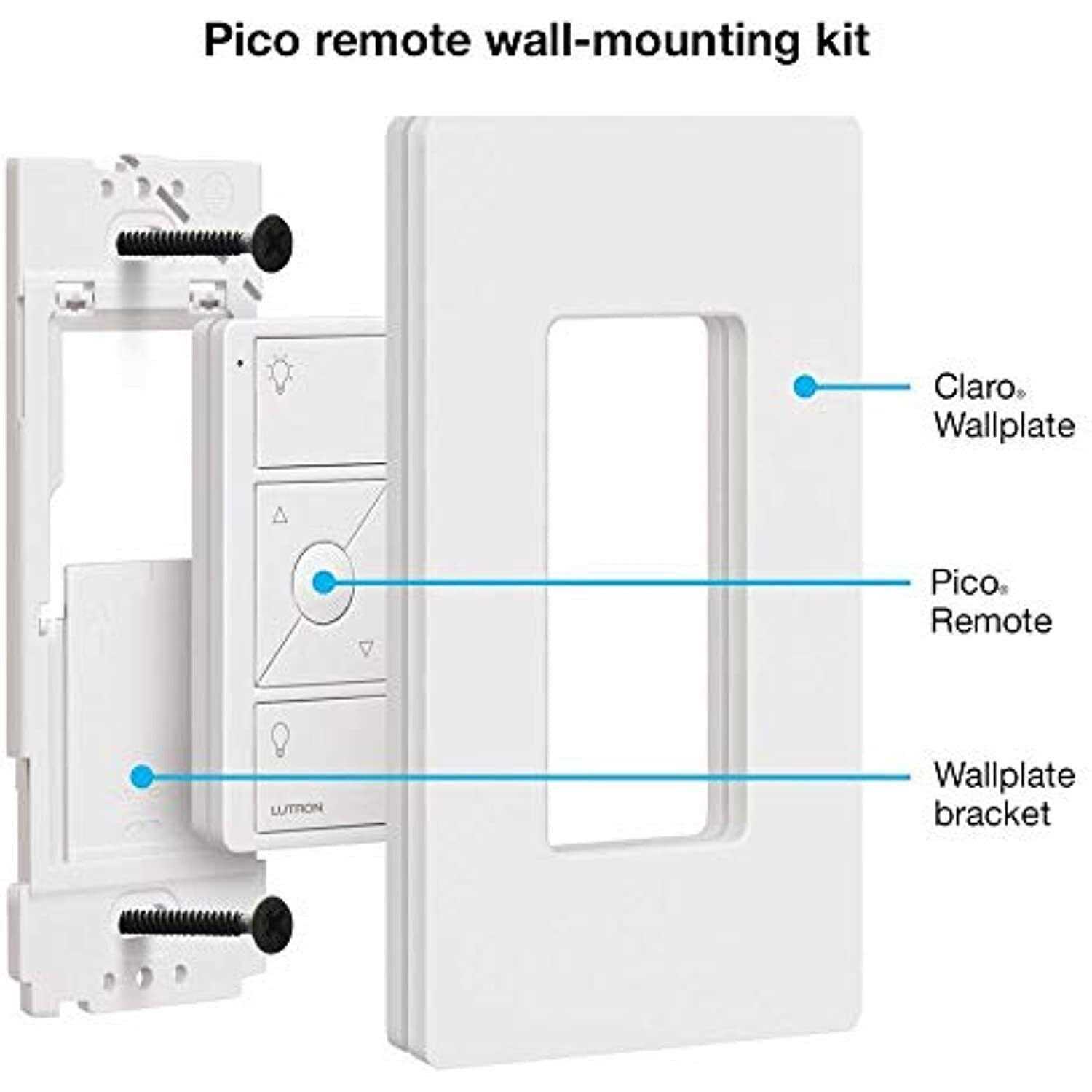 Pico remote wall-mounting kit

LUTRON

Claro® Wallplate

Pico® Remote

Wallplate bracket