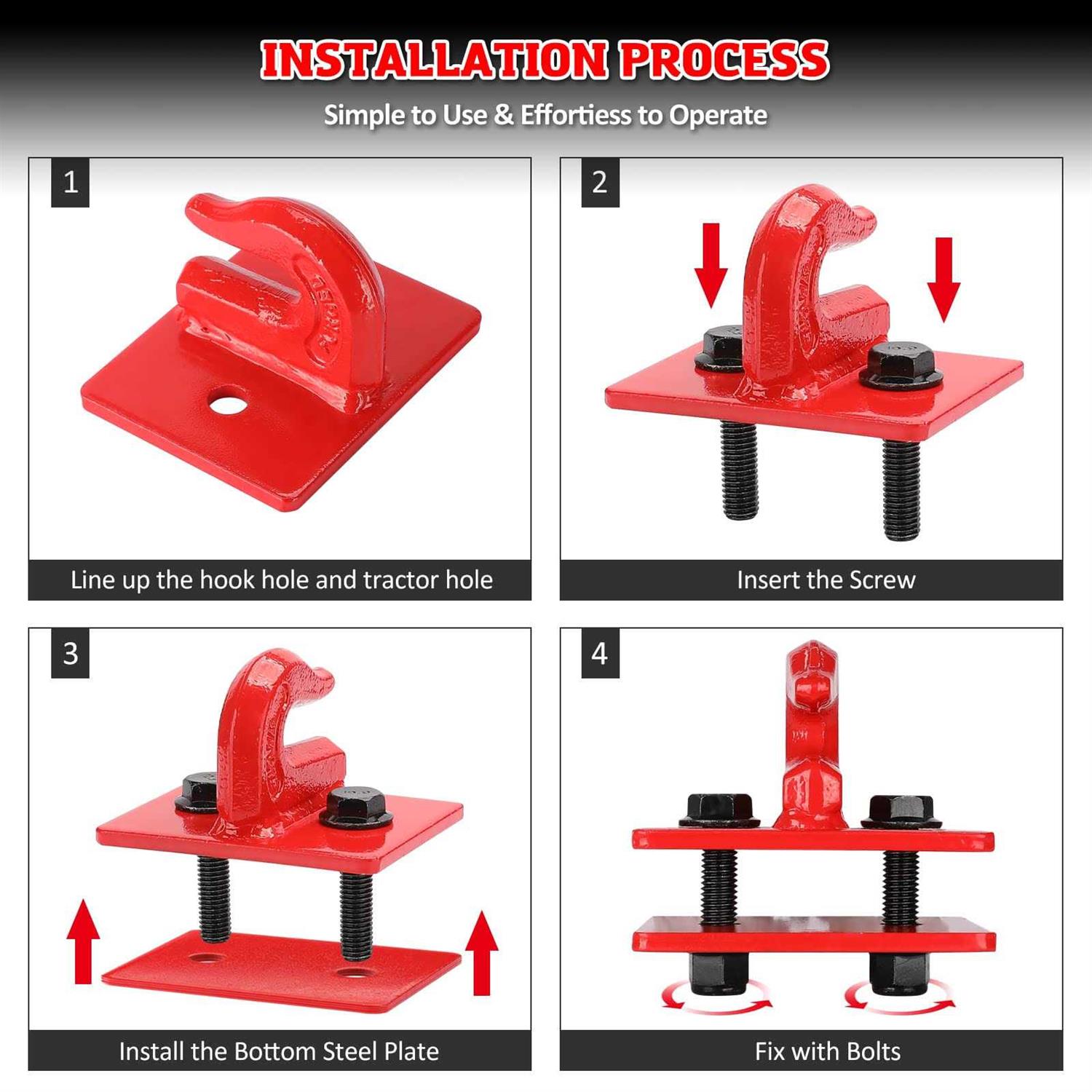 INSTALLATION PROCESS

Simple to Use & Effortless to Operate

1

Line up the hook hole and tractor hole

2

Insert the Screw

3

Install the Bottom Steel Plate

4

Fix with Bolts