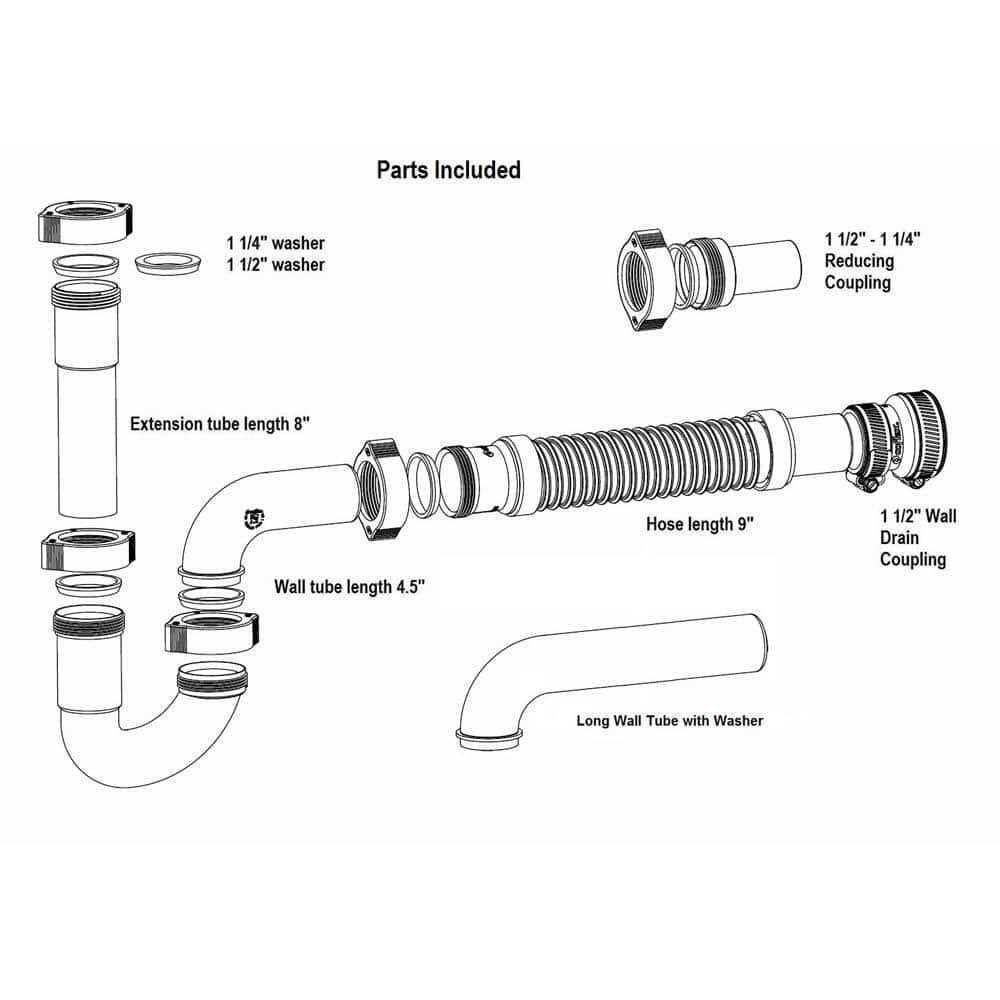 Parts Included

1 1/4" washer
1 1/2" washer

1 1/2" - 1 1/4"
Reducing
Coupling

Extension tube length 8"

Hose length 9"

1 1/2" Wall
Drain
Coupling

Wall tube length 4.5"

Long Wall Tube with Washer