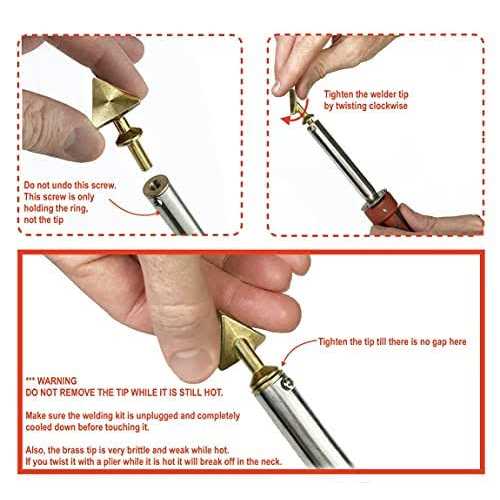 Do not undo this screw. This screw is only holding the ring, not the tip

Tighten the welder tip by twisting clockwise

Tighten the tip till there is no gap here

*** WARNING
DO NOT REMOVE THE TIP WHILE IT IS STILL HOT.

Make sure the welding kit is unplugged and completely cooled down before touching it.

Also, the brass tip is very brittle and weak while hot. If you twist it with a plier while it is hot it will break off in the neck.