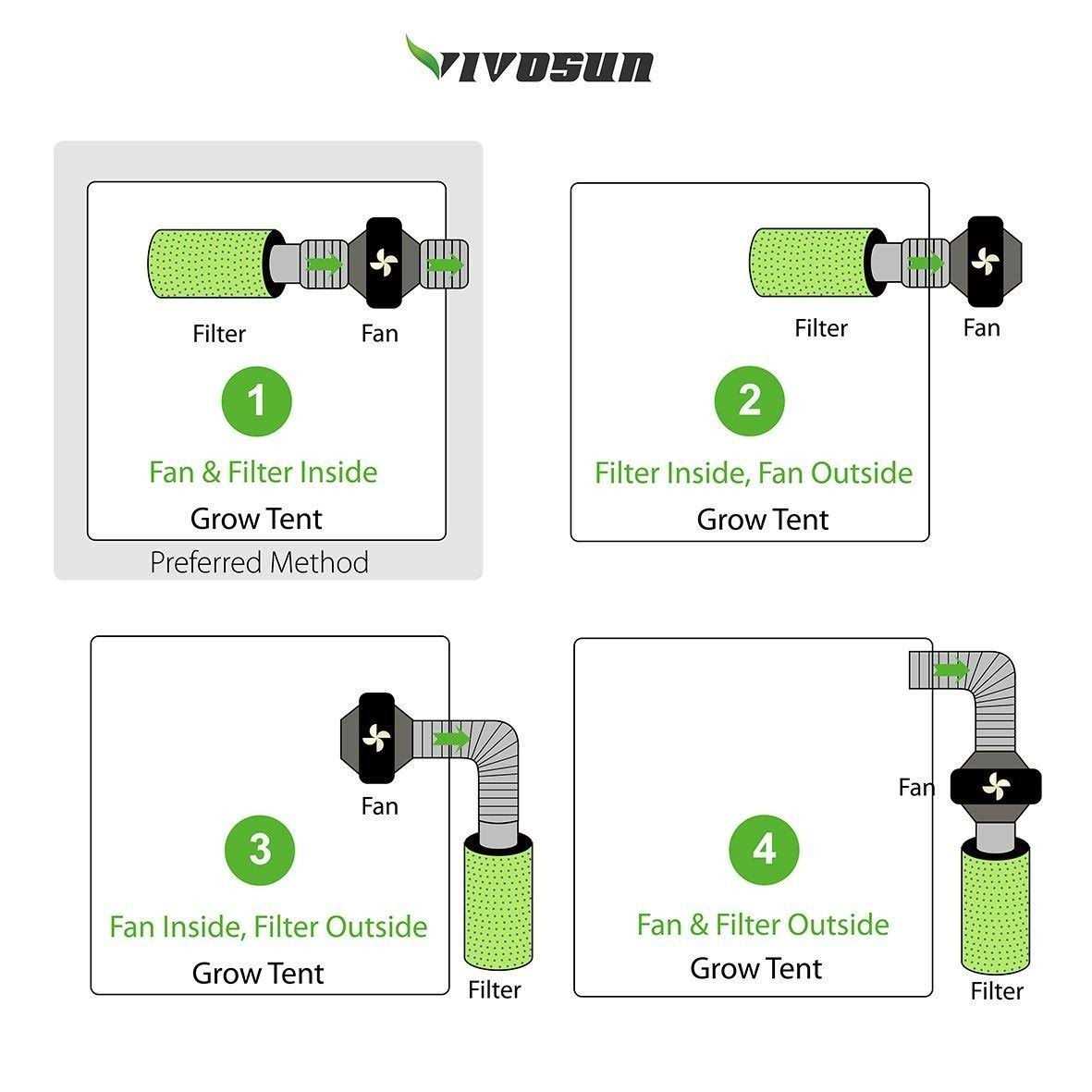 VIVOSUN

Filter
Fan
1
Fan & Filter Inside
Grow Tent
Preferred Method

Filter
Fan
2
Filter Inside, Fan Outside
Grow Tent

Fan
3
Fan Inside, Filter Outside
Grow Tent
Filter

Fan
4
Fan & Filter Outside
Grow Tent
Filter