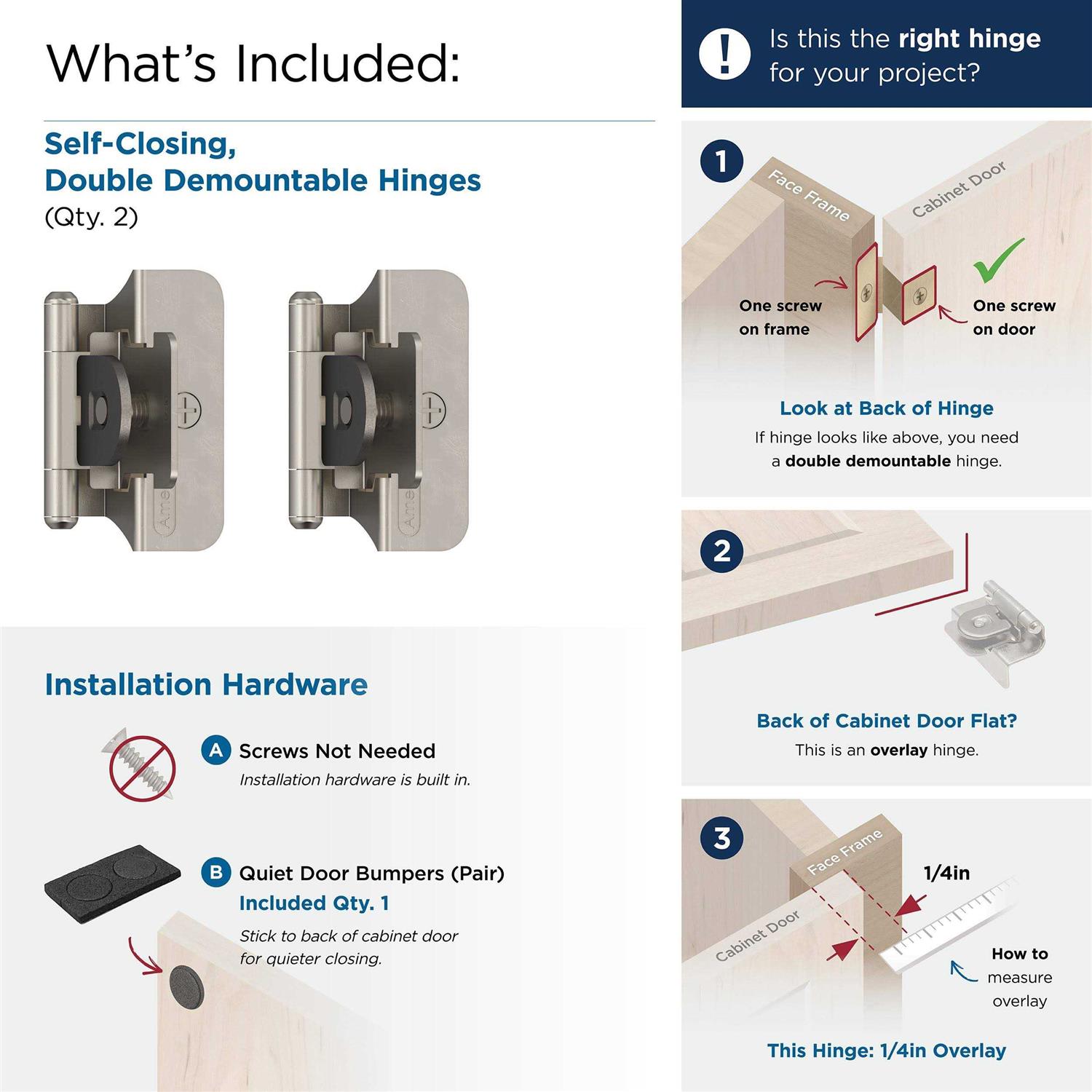 What's Included:

Self-Closing, Double Demountable Hinges
(Qty. 2)

Ame

Ame

Installation Hardware

A Screws Not Needed
Installation hardware is built in.

B Quiet Door Bumpers (Pair)
Included Qty. 1
Stick to back of cabinet door for quieter closing.

! Is this the right hinge for your project?

1
Face Frame
Cabinet Door
One screw on frame
One screw on door
Look at Back of Hinge
If hinge looks like above, you need a double demountable hinge.

2
Back of Cabinet Door Flat?
This is an overlay hinge.

3
Face Frame
Cabinet Door
1/4in
How to measure overlay
This Hinge: 1/4in Overlay