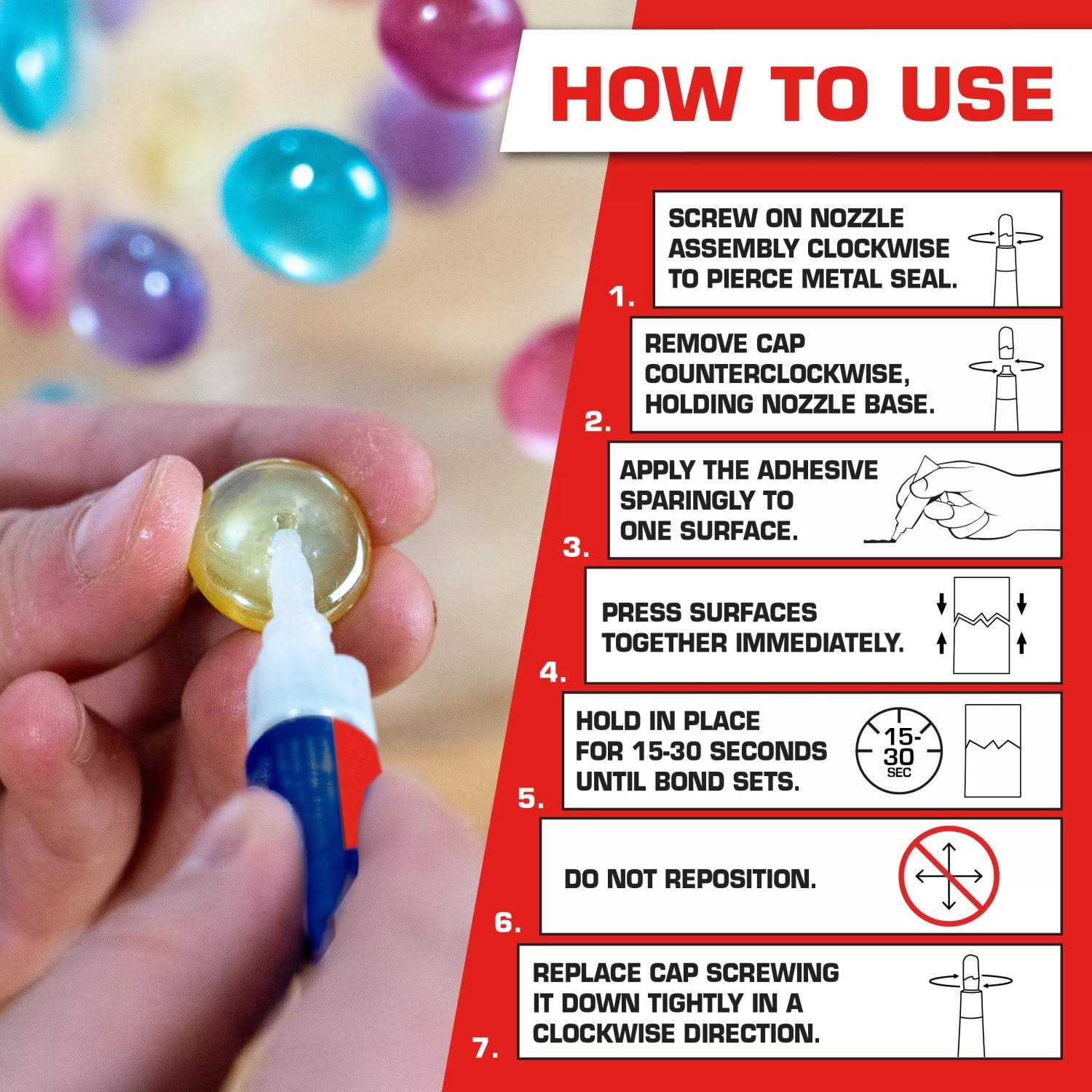 HOW TO USE

1. SCREW ON NOZZLE ASSEMBLY CLOCKWISE TO PIERCE METAL SEAL.

2. REMOVE CAP COUNTERCLOCKWISE, HOLDING NOZZLE BASE.

3. APPLY THE ADHESIVE SPARINGLY TO ONE SURFACE.

4. PRESS SURFACES TOGETHER IMMEDIATELY.

5. HOLD IN PLACE FOR 15-30 SECONDS UNTIL BOND SETS.

15-30 SEC

6. DO NOT REPOSITION.

7. REPLACE CAP SCREWING IT DOWN TIGHTLY IN A CLOCKWISE DIRECTION.