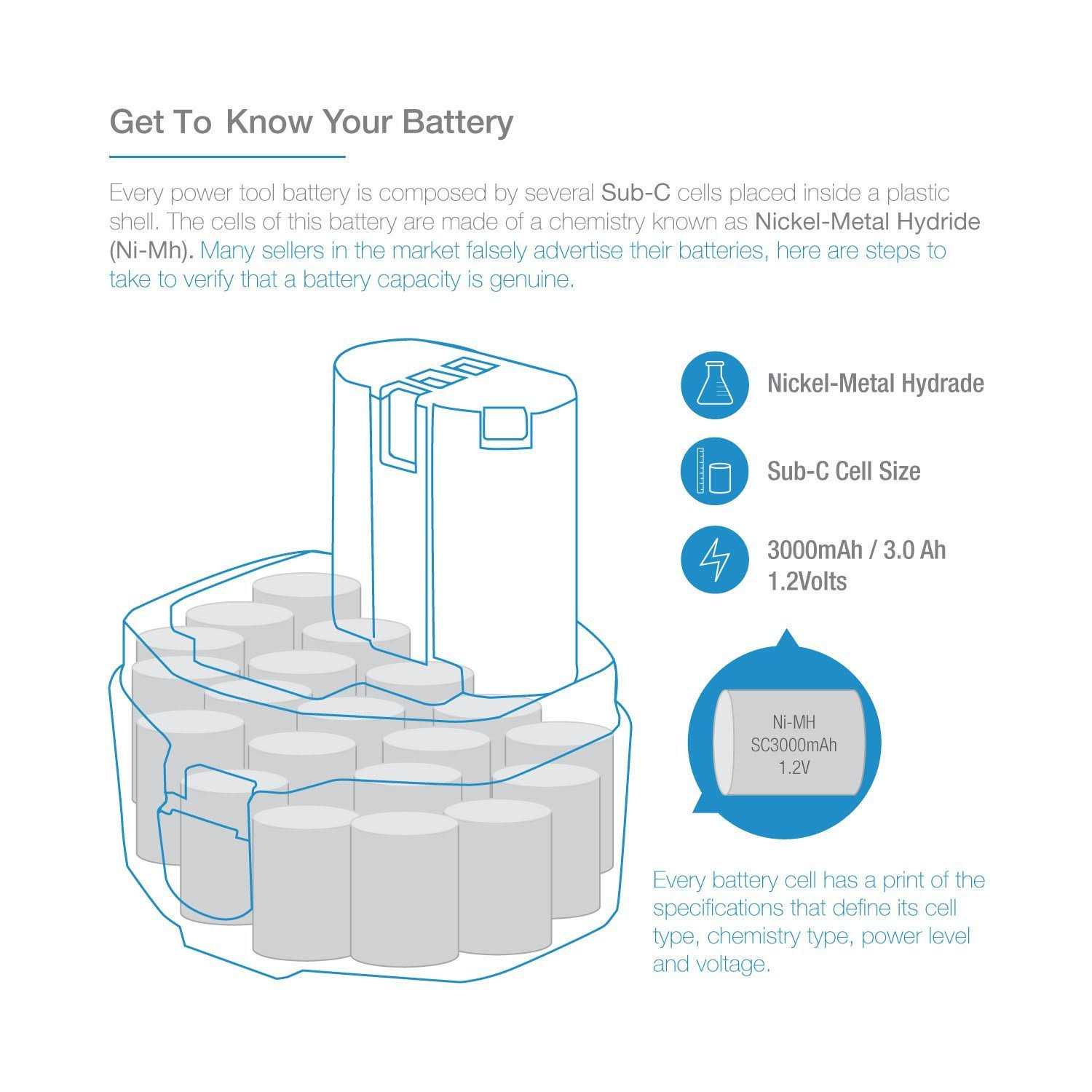 Get To Know Your Battery

Every power tool battery is composed by several Sub-C cells placed inside a plastic shell. The cells of this battery are made of a chemistry known as Nickel-Metal Hydride (Ni-Mh). Many sellers in the market falsely advertise their batteries, here are steps to take to verify that a battery capacity is genuine.

Nickel-Metal Hydrade

Sub-C Cell Size

3000mAh / 3.0 Ah
1.2Volts

Ni-MH
SC3000mAh
1.2V

Every battery cell has a print of the specifications that define its cell type, chemistry type, power level and voltage.