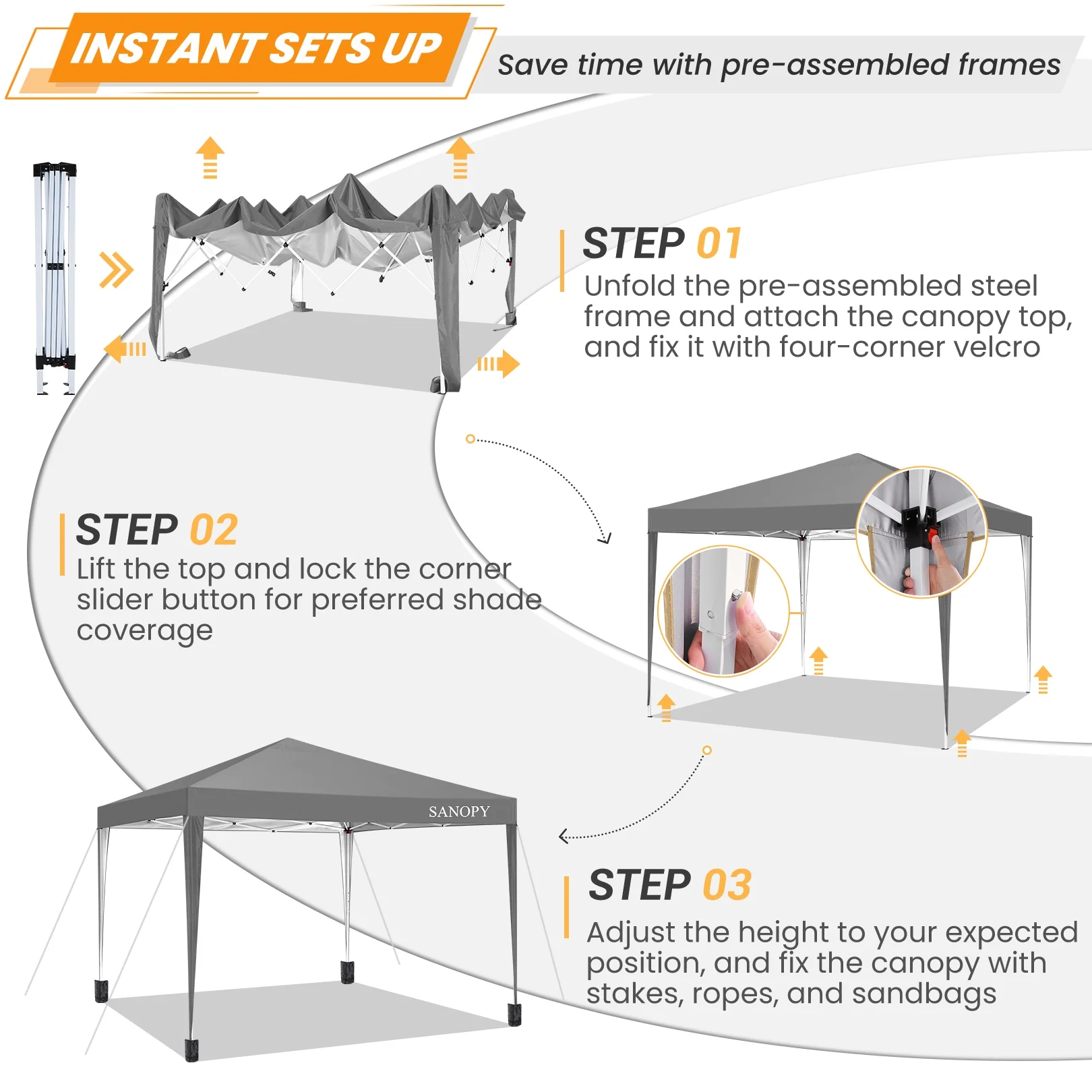 INSTANT SETS UP

Save time with pre-assembled frames

STEP 01
Unfold the pre-assembled steel frame and attach the canopy top, and fix it with four-corner velcro

STEP 02
Lift the top and lock the corner slider button for preferred shade coverage

SANOPY

STEP 03
Adjust the height to your expected position, and fix the canopy with stakes, ropes, and sandbags