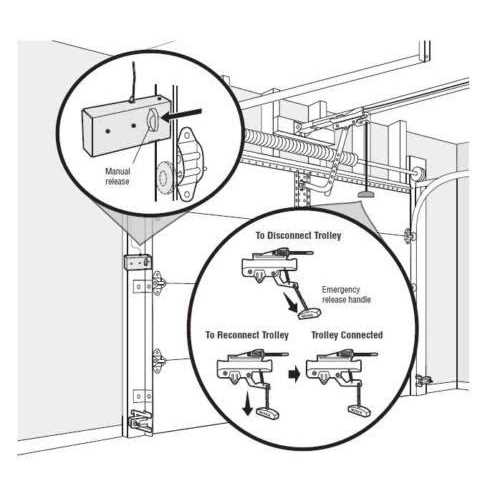 Manual release

To Disconnect Trolley

Emergency release handle

To Reconnect Trolley

Trolley Connected