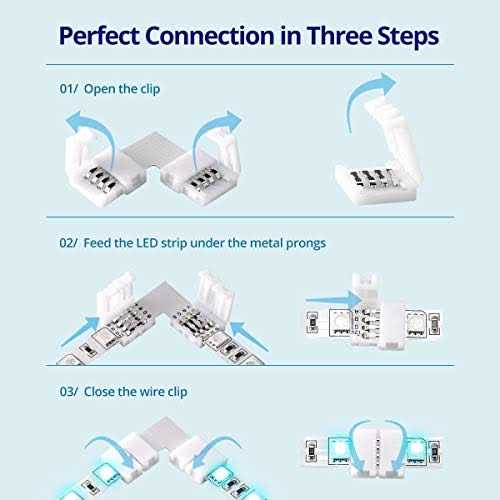 Perfect Connection in Three Steps

01/ Open the clip

02/ Feed the LED strip under the metal prongs

03/ Close the wire clip