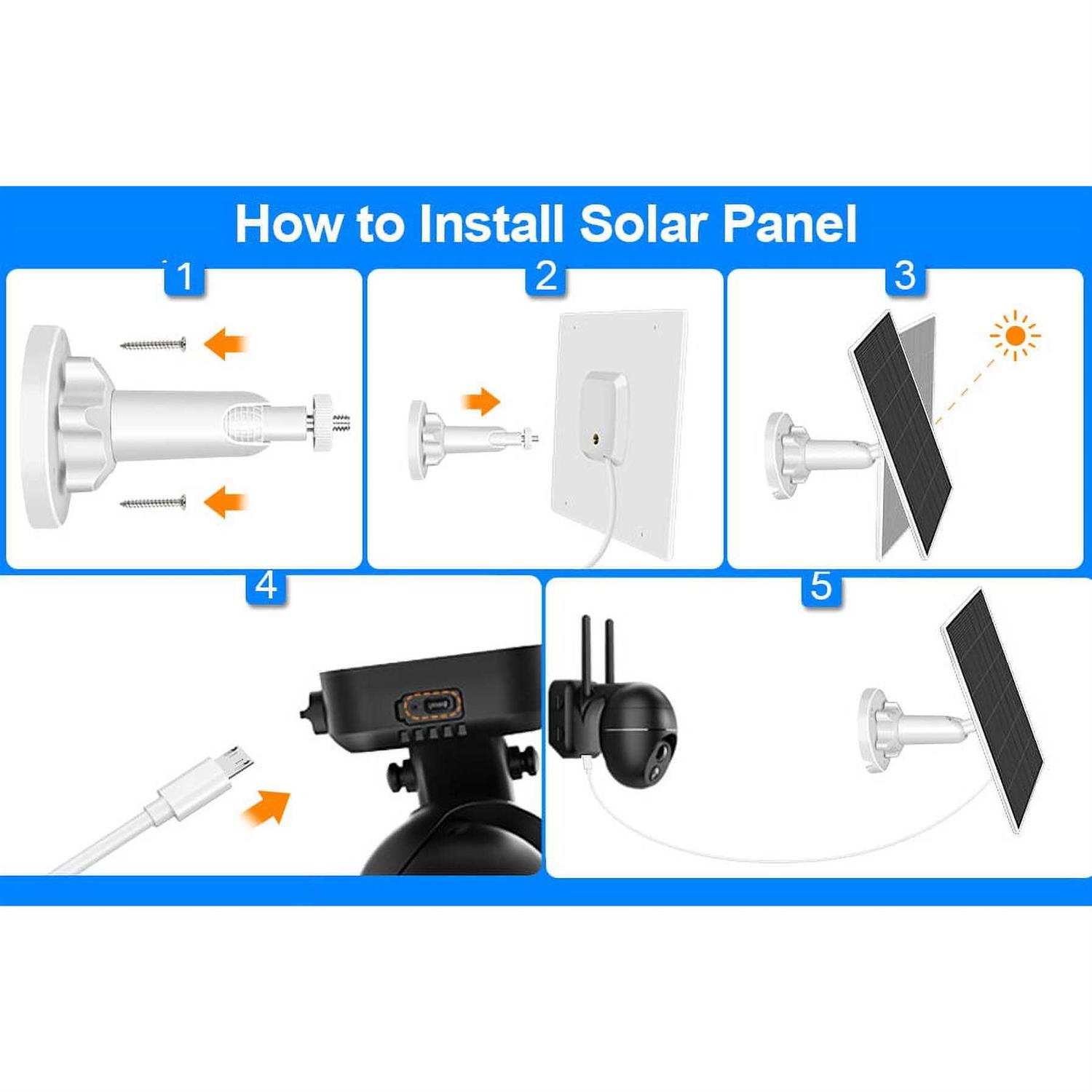 How to Install Solar Panel

1

2

3

4

5