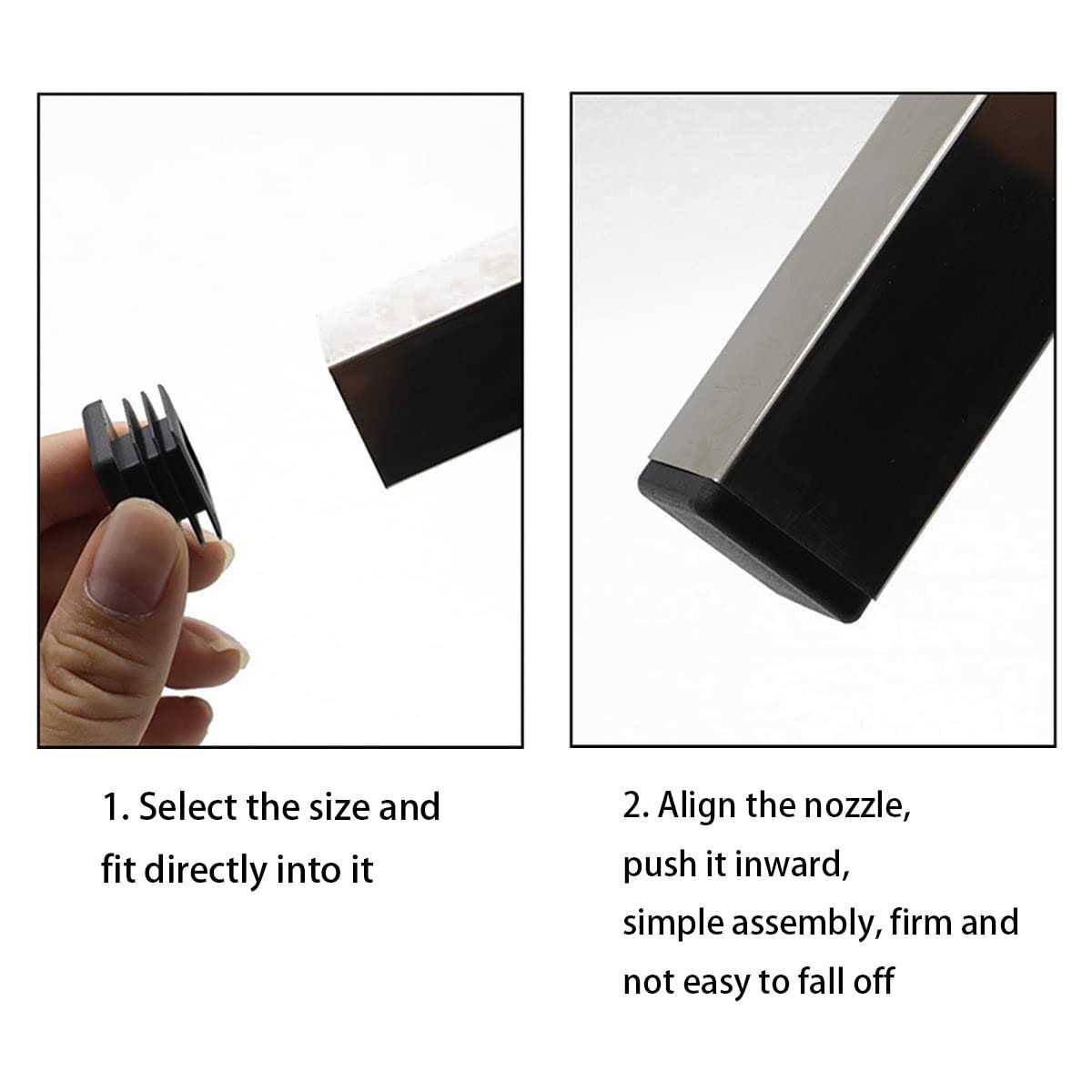 1. Select the size and fit directly into it

2. Align the nozzle, push it inward, simple assembly, firm and not easy to fall off