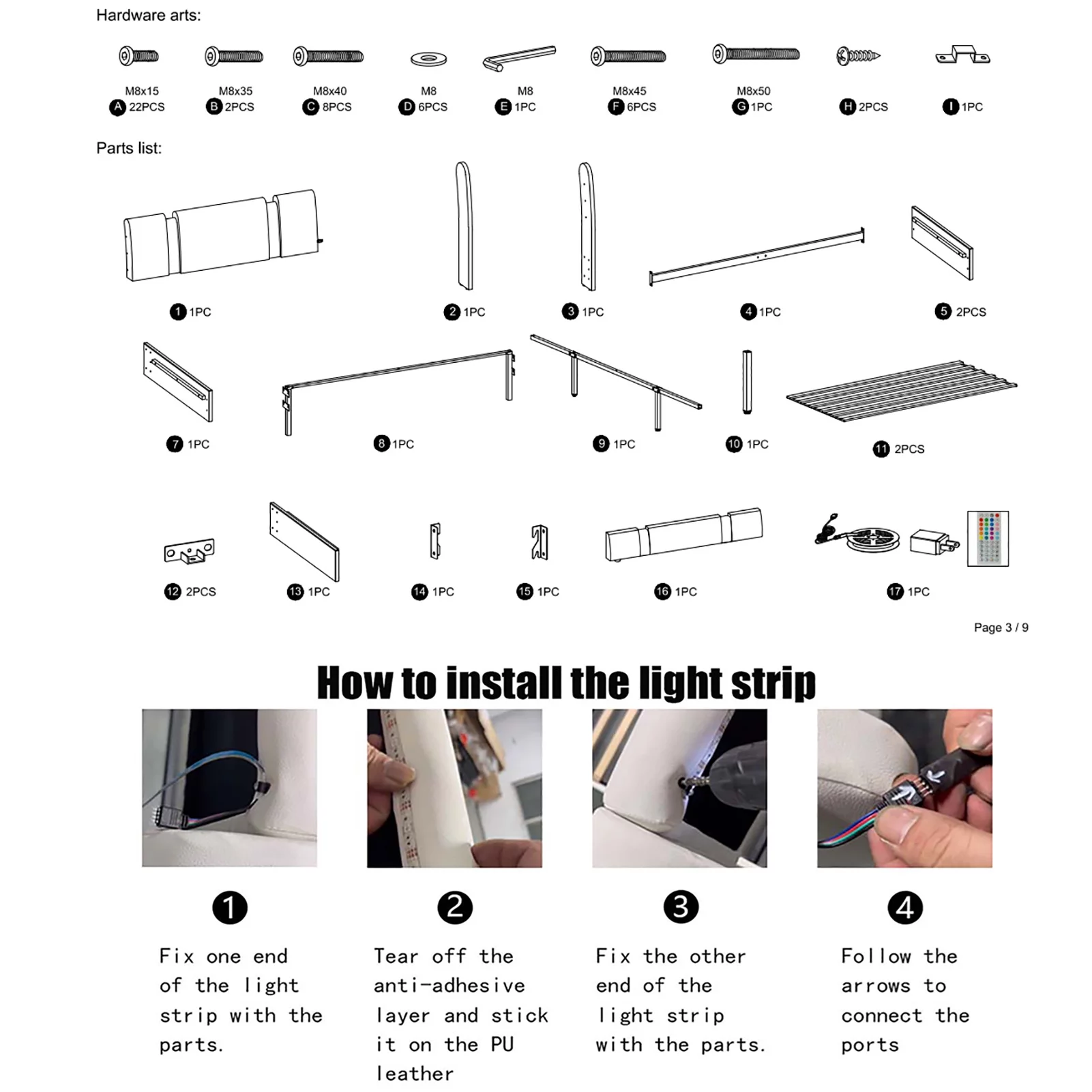 Hardware arts:

M8x15 A 22PCS
M8x35 B 2PCS
M8x40 C 8PCS
M8 D 6PCS
M8 E 1PC
M8x45 F 6PCS
M8x50 G 1PC
H 2PCS
I 1PC

Parts list:

1 1PC
2 1PC
3 1PC
4 1PC
5 2PCS
7 1PC
8 1PC
9 1PC
10 1PC
11 2PCS
12 2PCS
13 1PC
14 1PC
15 1PC
16 1PC
17 1PC

Page 3 / 9

How to install the light strip

1
Fix one end of the light strip with the parts.

2
Tear off the anti-adhesive layer and stick it on the PU leather

3
Fix the other end of the light strip with the parts.

4
Follow the arrows to connect the ports