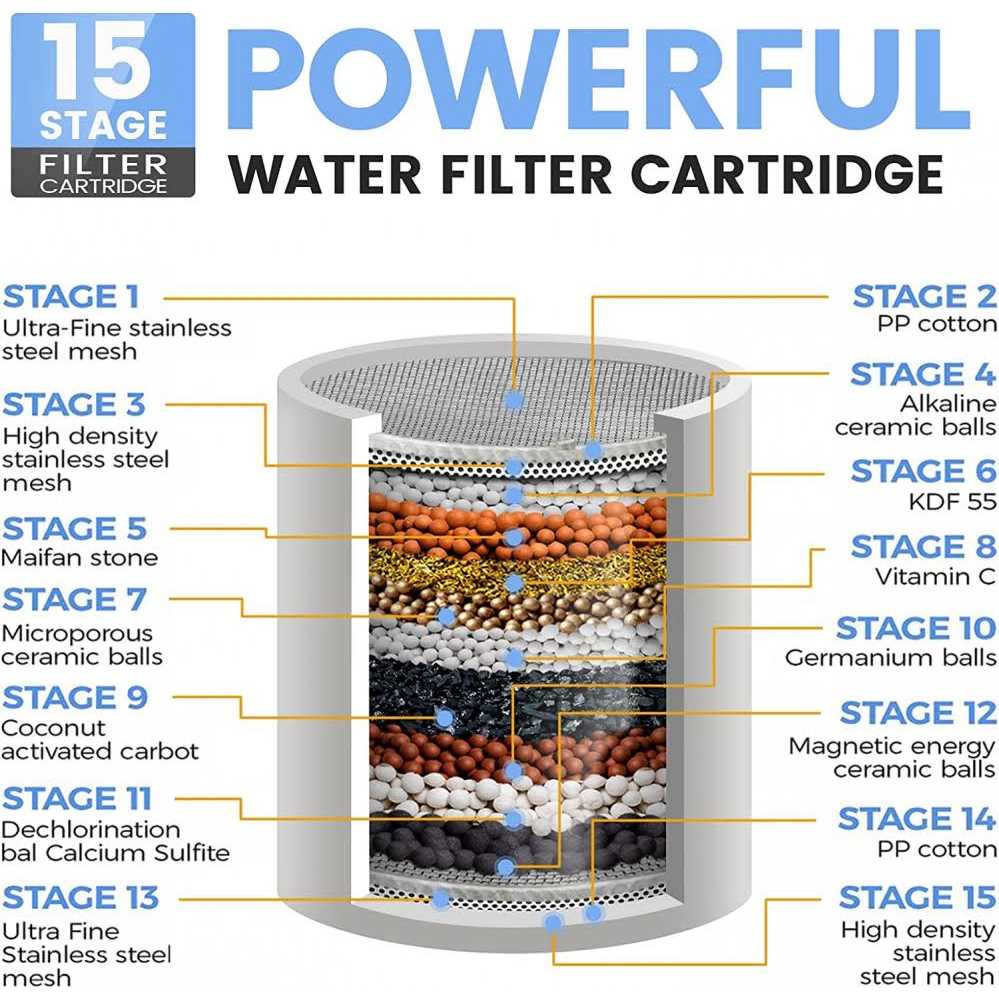 15 STAGE FILTER CARTRIDGE

POWERFUL WATER FILTER CARTRIDGE

STAGE 1
Ultra-Fine stainless steel mesh

STAGE 3
High density stainless steel mesh

STAGE 5
Maifan stone

STAGE 7
Microporous ceramic balls

STAGE 9
Coconut activated carbot

STAGE 11
Dechlorination bal Calcium Sulfite

STAGE 13
Ultra Fine Stainless steel mesh

STAGE 2
PP cotton

STAGE 4
Alkaline ceramic balls

STAGE 6
KDF 55

STAGE 8
Vitamin C

STAGE 10
Germanium balls

STAGE 12
Magnetic energy ceramic balls

STAGE 14
PP cotton

STAGE 15
High density stainless steel mesh