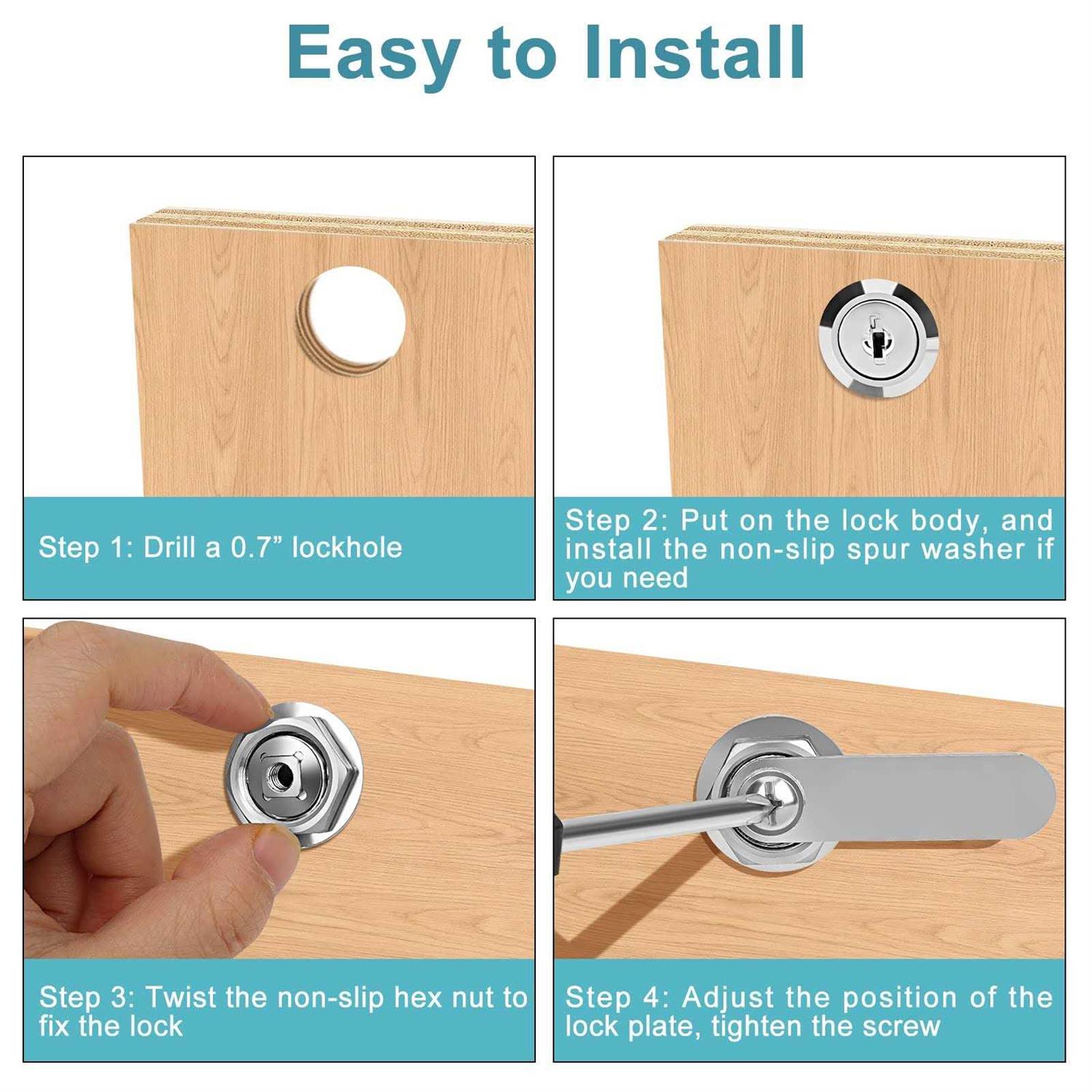 Easy to Install

Step 1: Drill a 0.7” lockhole

Step 2: Put on the lock body, and install the non-slip spur washer if you need

Step 3: Twist the non-slip hex nut to fix the lock

Step 4: Adjust the position of the lock plate, tighten the screw