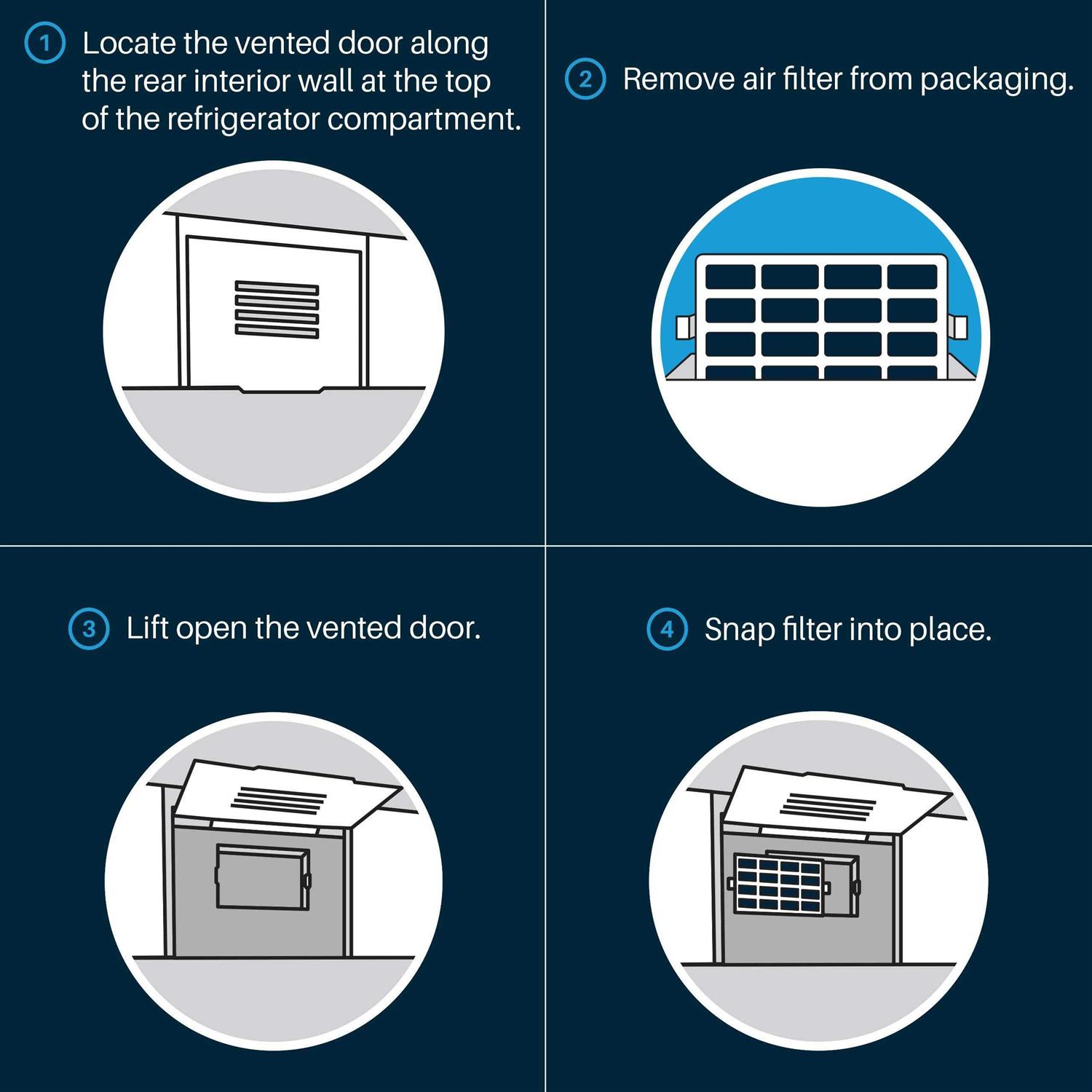 1 Locate the vented door along the rear interior wall at the top of the refrigerator compartment.

2 Remove air filter from packaging.

3 Lift open the vented door.

4 Snap filter into place.