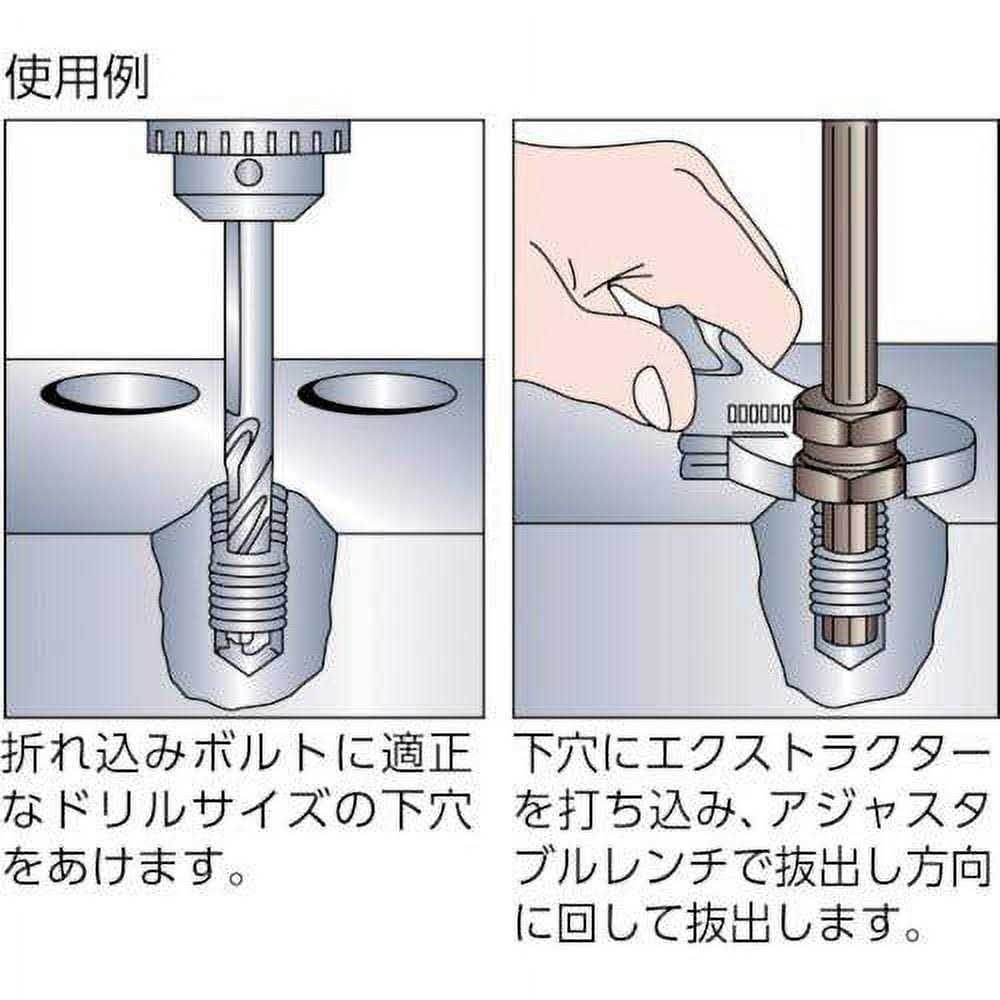 使用例

折れ込みボルトに適正なドリルサイズの下穴をあけます。

下穴にエクストラクターを打ち込み、アジャスタブルレンチで抜出し方向に回して抜出します。