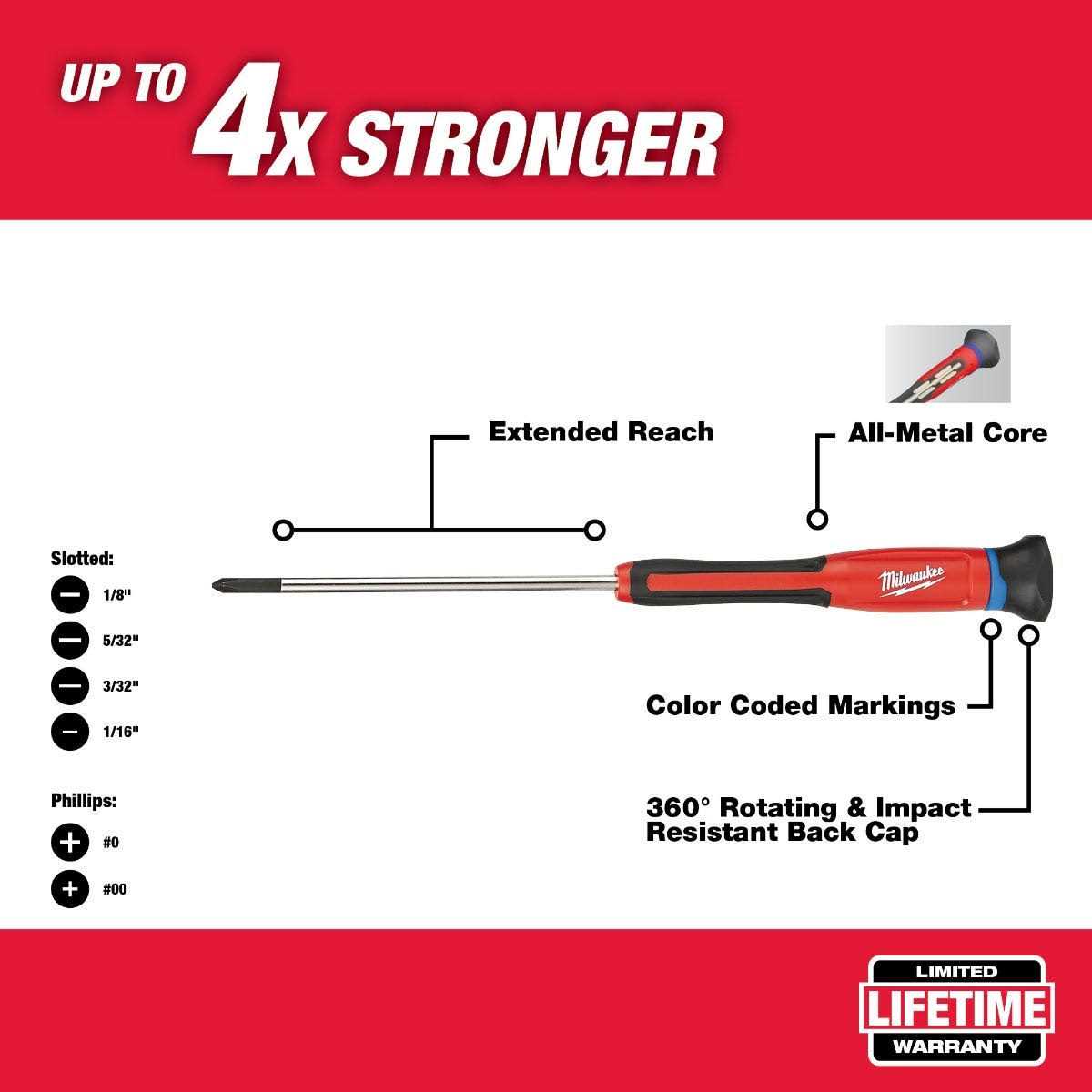 UP TO 4X STRONGER

Extended Reach

All-Metal Core

Slotted:
1/8"
5/32"
3/32"
1/16"

Phillips:
#0
#00

Milwaukee

Color Coded Markings

360° Rotating & Impact Resistant Back Cap

LIMITED
LIFETIME
WARRANTY