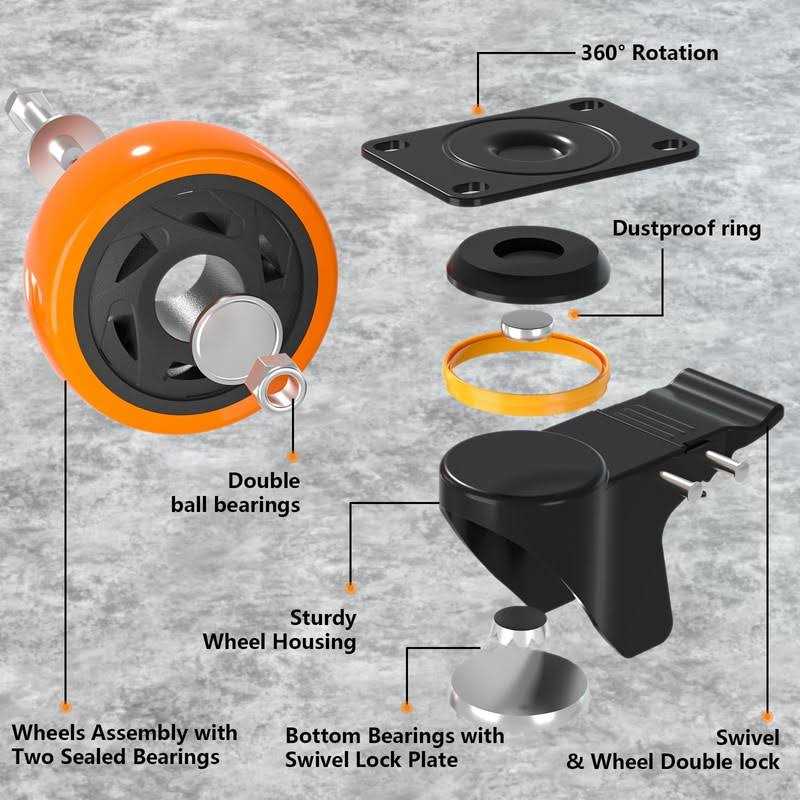 360° Rotation

Dustproof ring

Double ball bearings

Sturdy Wheel Housing

Wheels Assembly with Two Sealed Bearings

Bottom Bearings with Swivel Lock Plate

Swivel & Wheel Double lock