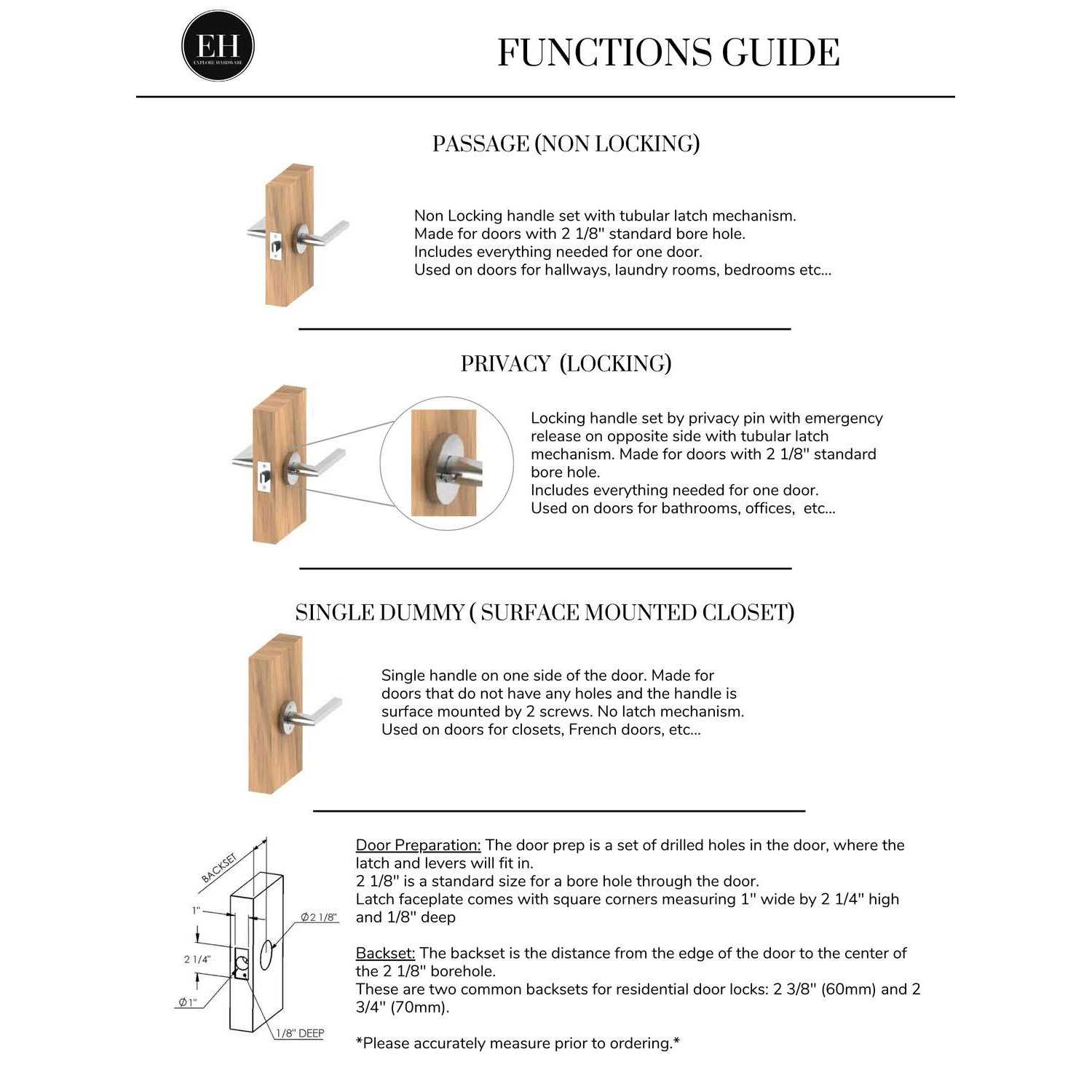 EH
EXPLORE HARDWARE

FUNCTIONS GUIDE

PASSAGE (NON LOCKING)

Non Locking handle set with tubular latch mechanism.
Made for doors with 2 1/8" standard bore hole.
Includes everything needed for one door.
Used on doors for hallways, laundry rooms, bedrooms etc...

PRIVACY (LOCKING)

Locking handle set by privacy pin with emergency release on opposite side with tubular latch mechanism. Made for doors with 2 1/8" standard bore hole.
Includes everything needed for one door.
Used on doors for bathrooms, offices, etc...

SINGLE DUMMY ( SURFACE MOUNTED CLOSET)

Single handle on one side of the door. Made for doors that do not have any holes and the handle is surface mounted by 2 screws. No latch mechanism.
Used on doors for closets, French doors, etc...

BACKSET
1"
Ø2 1/8"
2 1/4"
Ø1"
1/8" DEEP

Door Preparation: The door prep is a set of drilled holes in the door, where the latch and levers will fit in.
2 1/8" is a standard size for a bore hole through the door.
Latch faceplate comes with square corners measuring 1" wide by 2 1/4" high and 1/8" deep

Backset: The backset is the distance from the edge of the door to the center of the 2 1/8" borehole.
These are two common backsets for residential door locks: 2 3/8" (60mm) and 2 3/4" (70mm).

*Please accurately measure prior to ordering.*