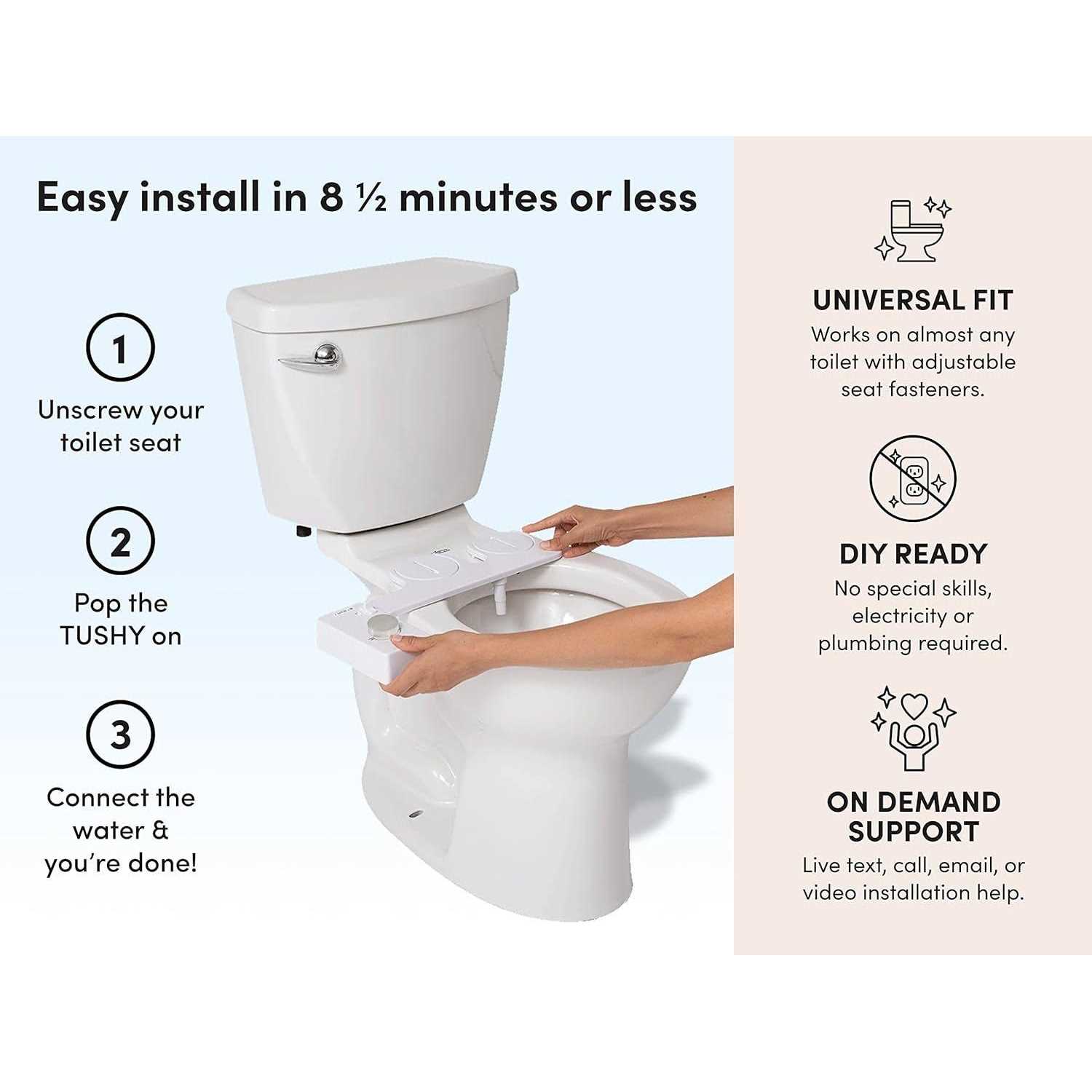 Easy install in 8 ½ minutes or less

1
Unscrew your toilet seat

2
Pop the TUSHY on

3
Connect the water & you're done!

UNIVERSAL FIT
Works on almost any toilet with adjustable seat fasteners.

DIY READY
No special skills, electricity or plumbing required.

ON DEMAND SUPPORT
Live text, call, email, or video installation help.