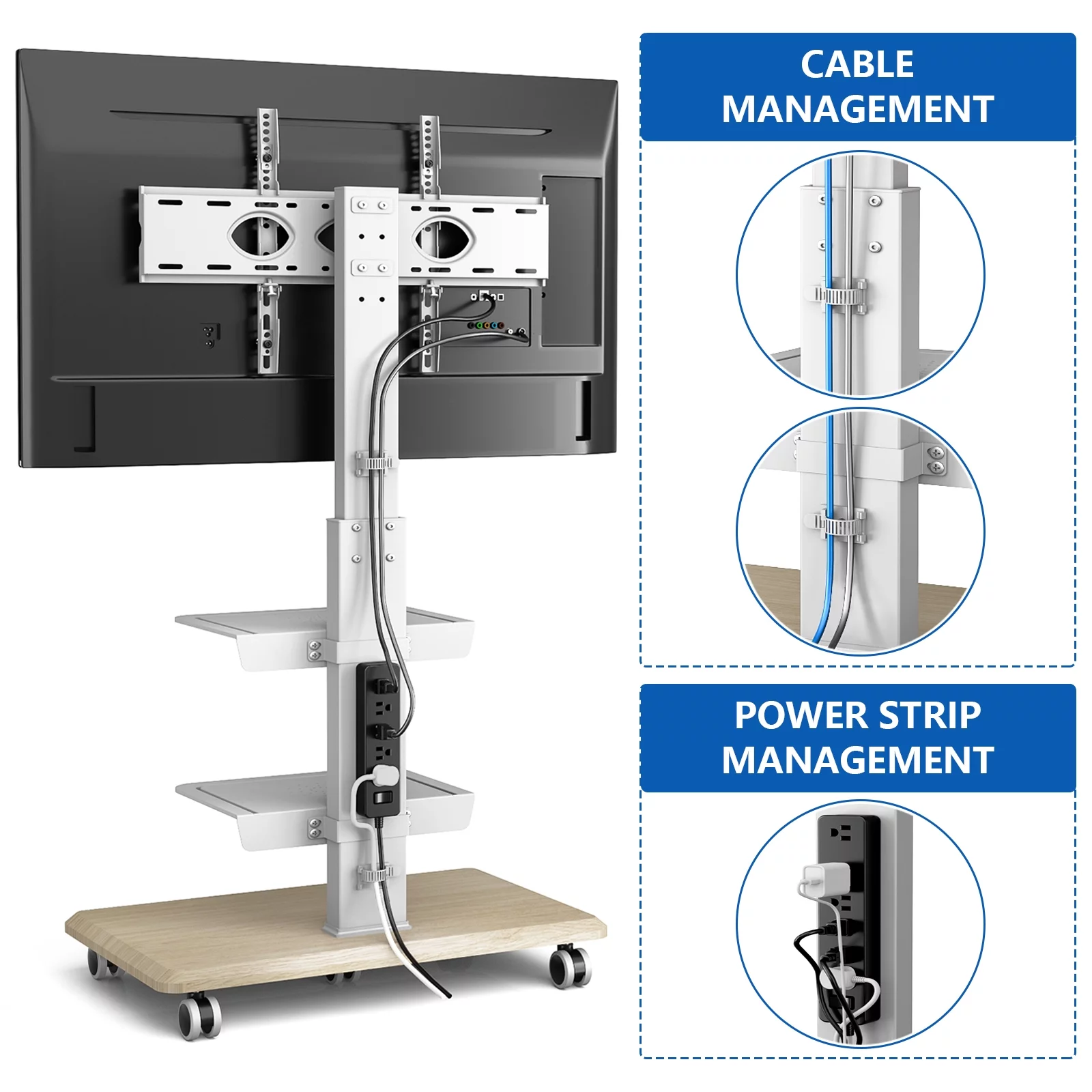 CABLE MANAGEMENT

POWER STRIP MANAGEMENT