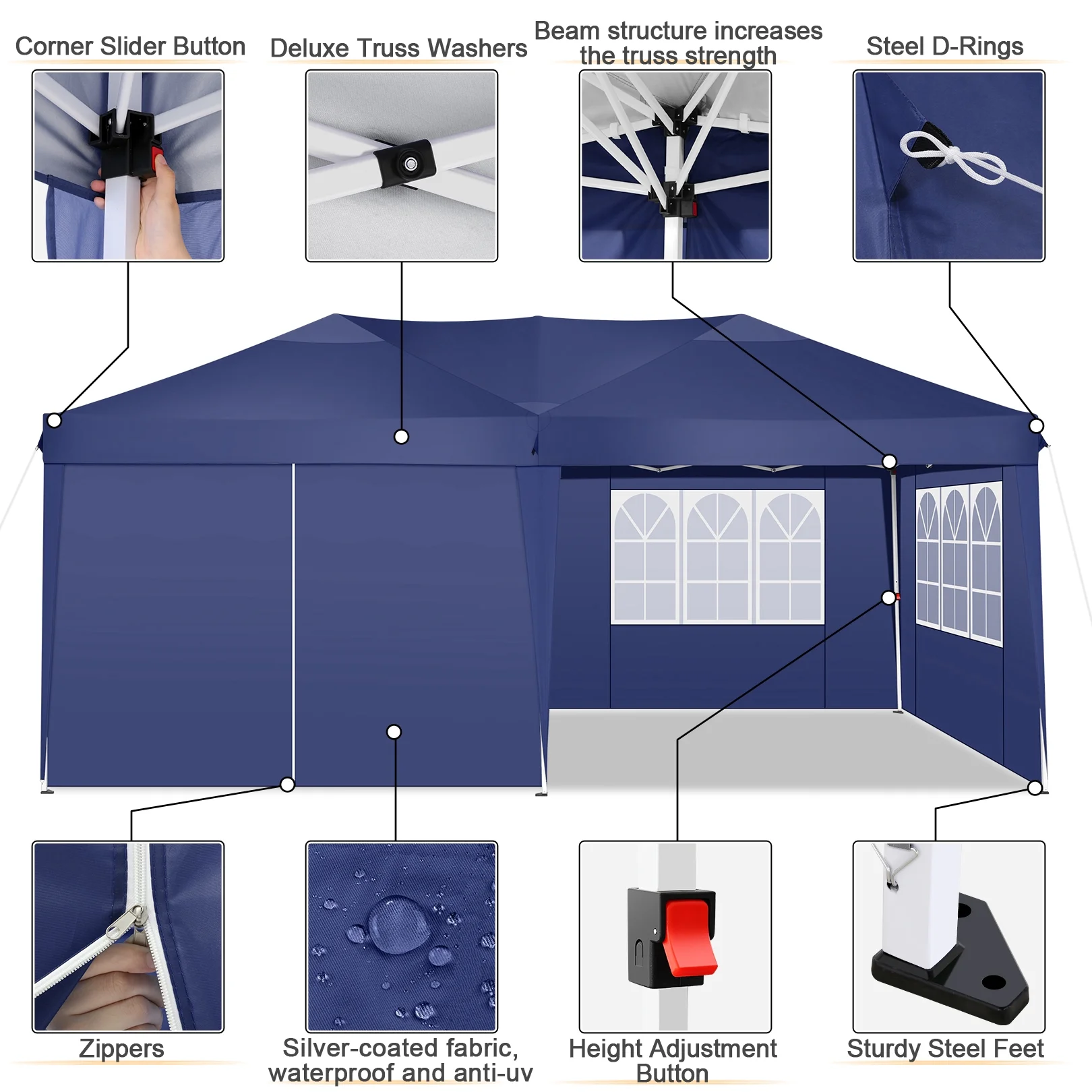 Corner Slider Button

Deluxe Truss Washers

Beam structure increases the truss strength

Steel D-Rings

Zippers

Silver-coated fabric, waterproof and anti-uv

Height Adjustment Button

Sturdy Steel Feet