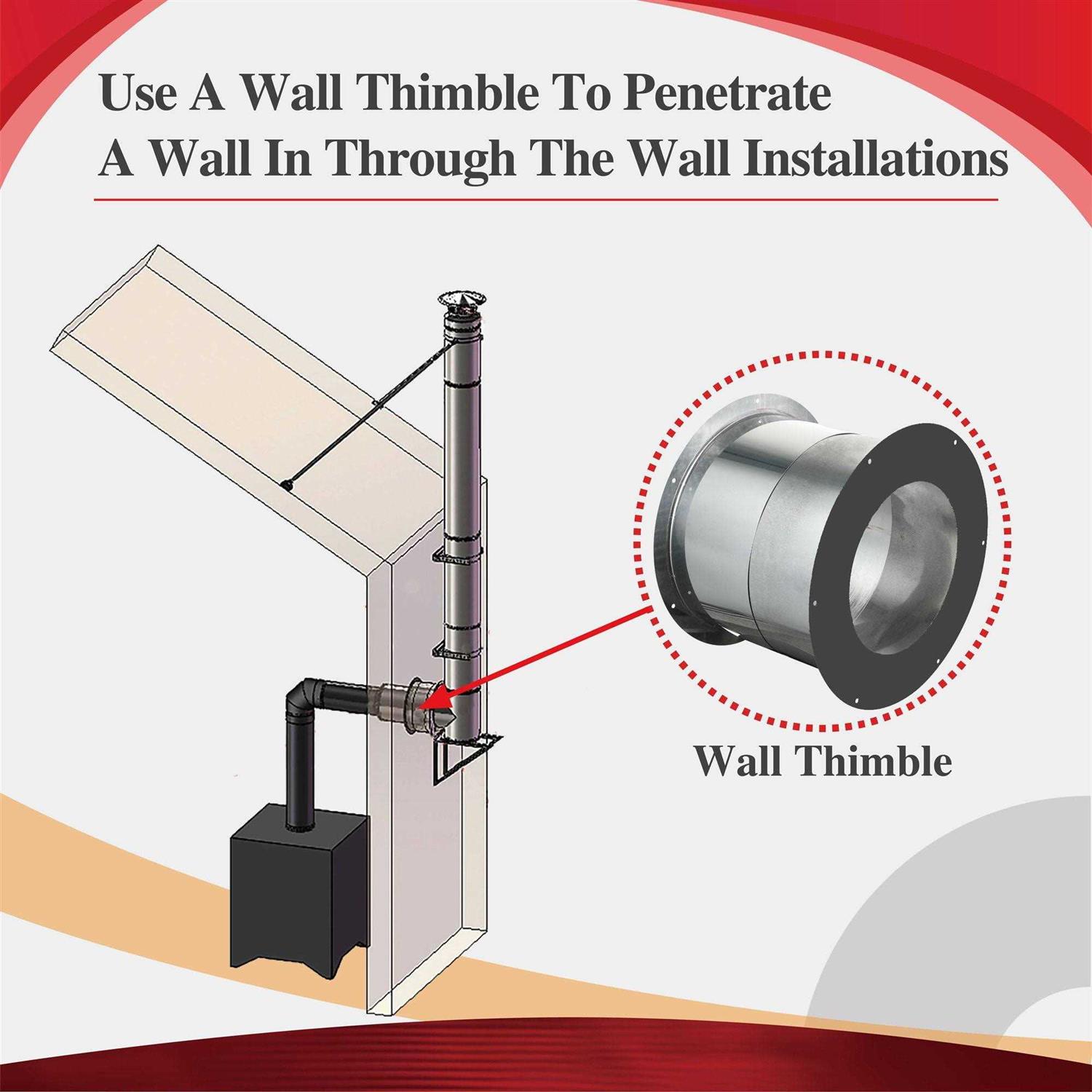 Use A Wall Thimble To Penetrate
A Wall In Through The Wall Installations

Wall Thimble