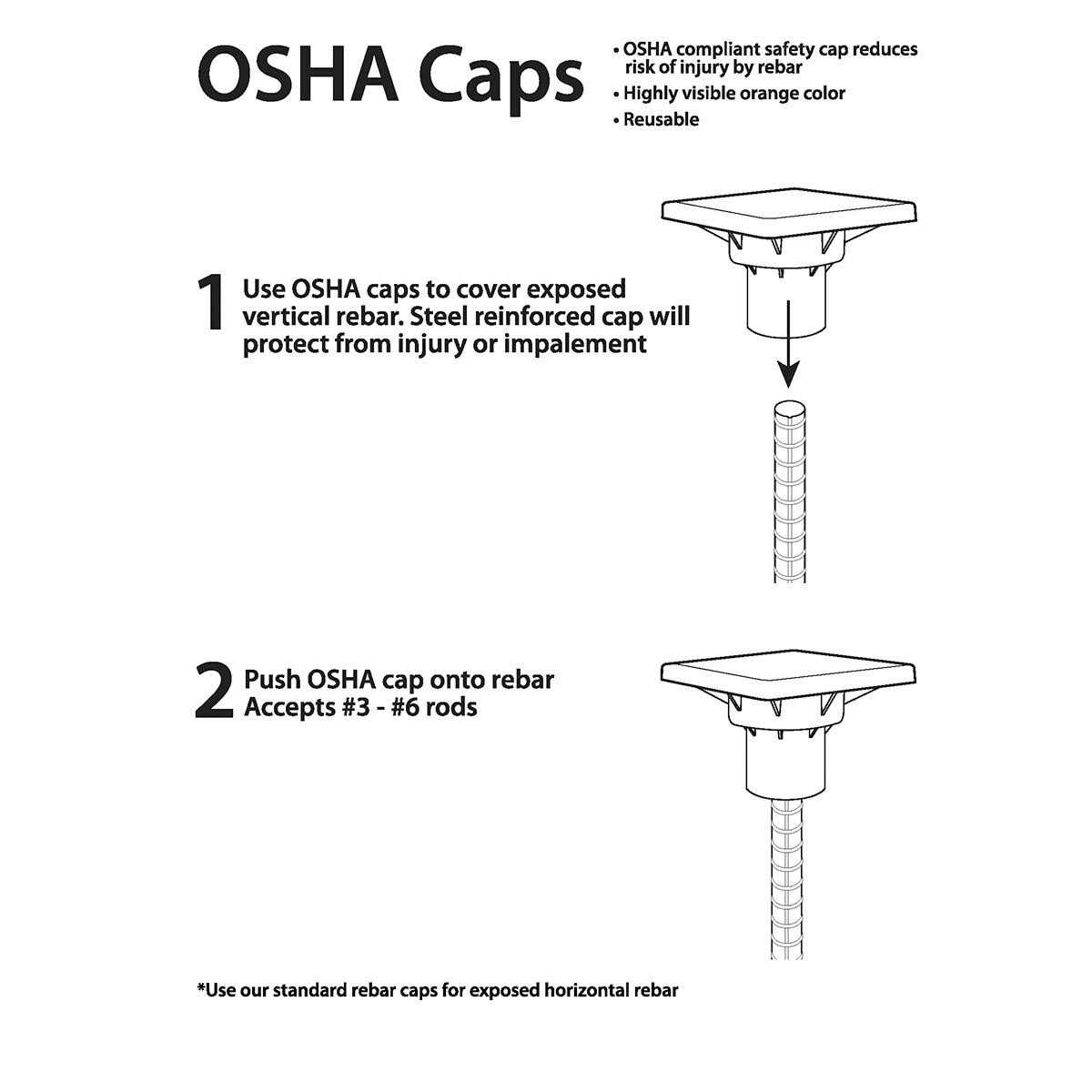 OSHA Caps

• OSHA compliant safety cap reduces risk of injury by rebar
• Highly visible orange color
• Reusable

1 Use OSHA caps to cover exposed vertical rebar. Steel reinforced cap will protect from injury or impalement

2 Push OSHA cap onto rebar
Accepts #3 - #6 rods

*Use our standard rebar caps for exposed horizontal rebar