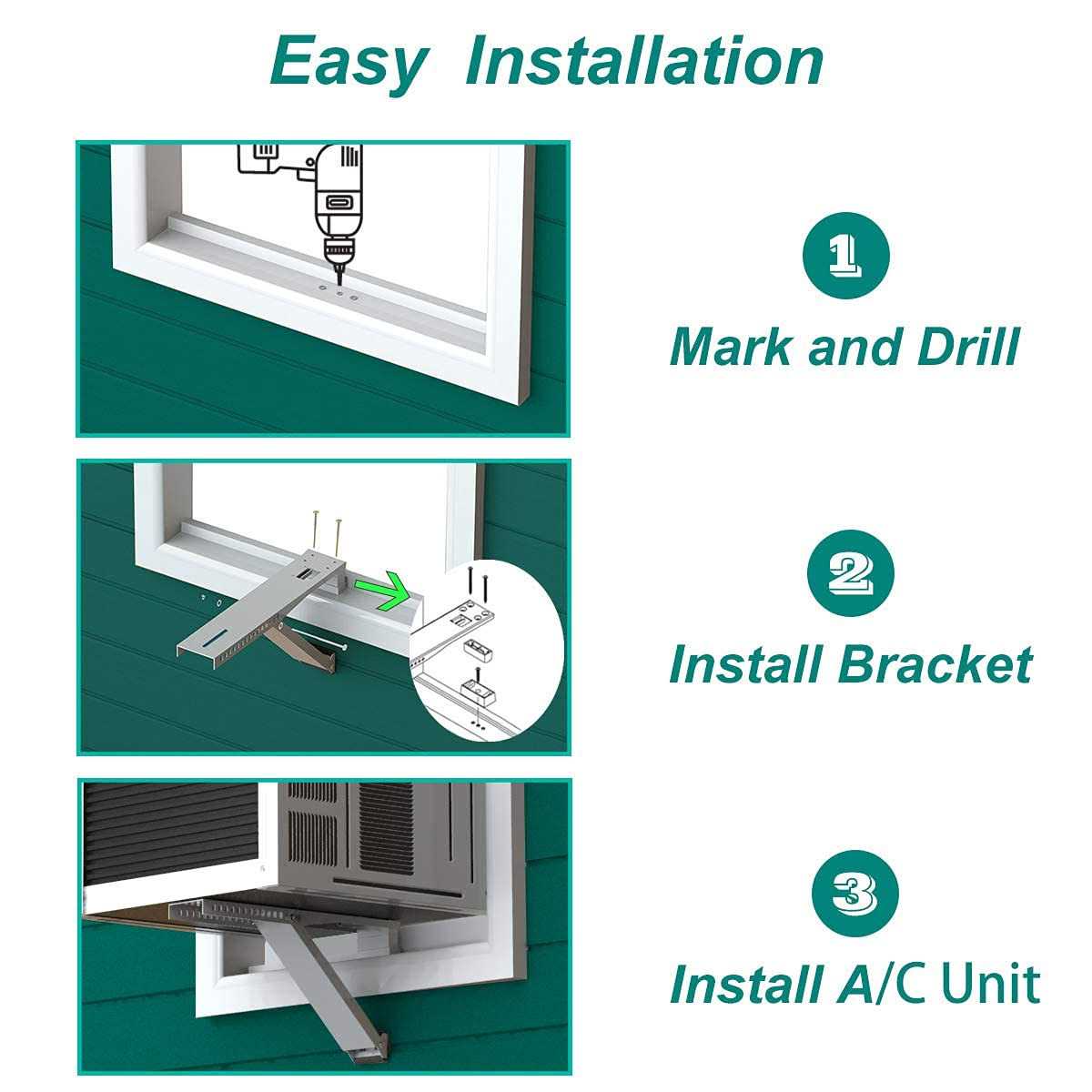 Easy Installation

1

Mark and Drill

2

Install Bracket

3

Install A/C Unit