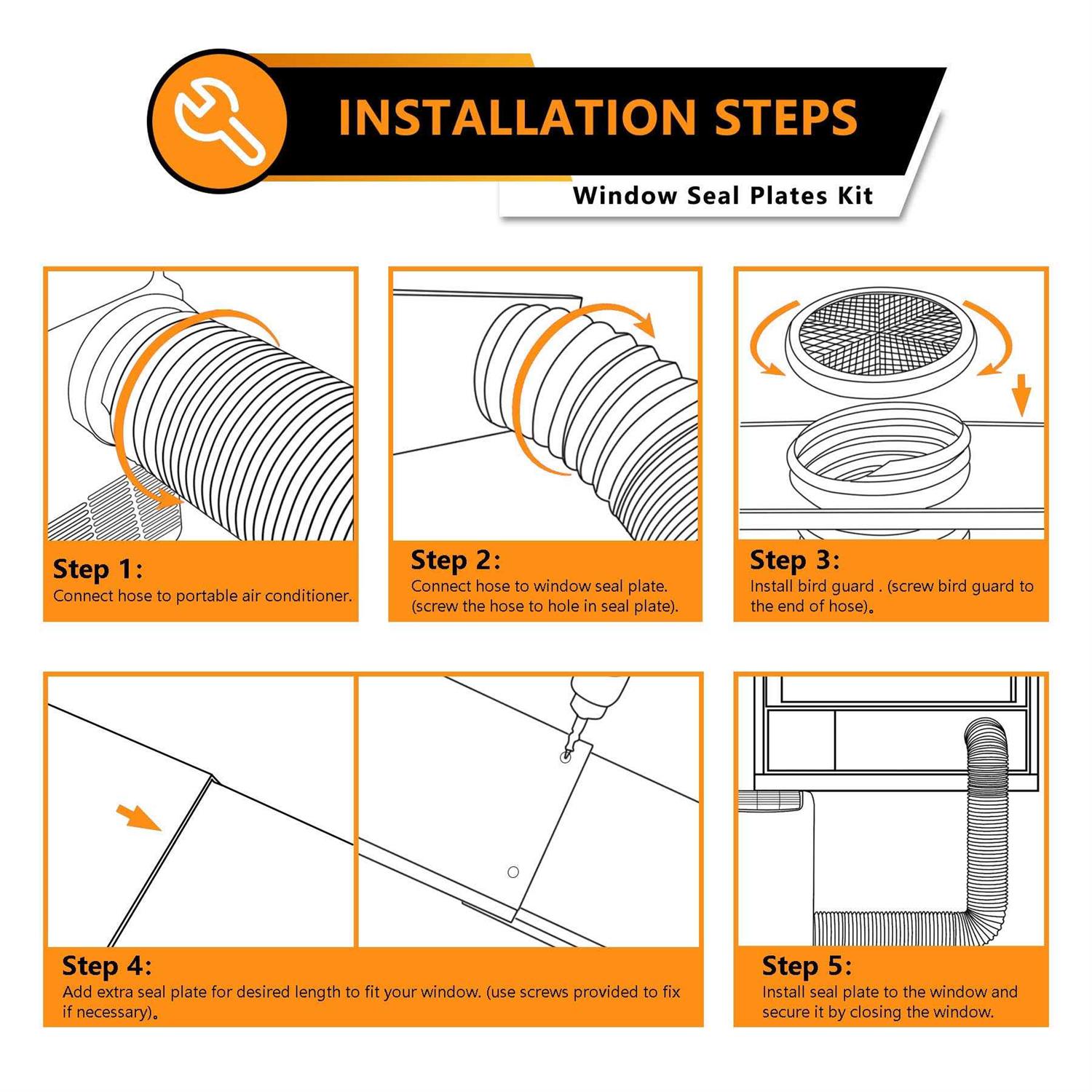 INSTALLATION STEPS

Window Seal Plates Kit

Step 1:
Connect hose to portable air conditioner.

Step 2:
Connect hose to window seal plate. (screw the hose to hole in seal plate).

Step 3:
Install bird guard . (screw bird guard to the end of hose)。

Step 4:
Add extra seal plate for desired length to fit your window. (use screws provided to fix if necessary)。

Step 5:
Install seal plate to the window and secure it by closing the window.