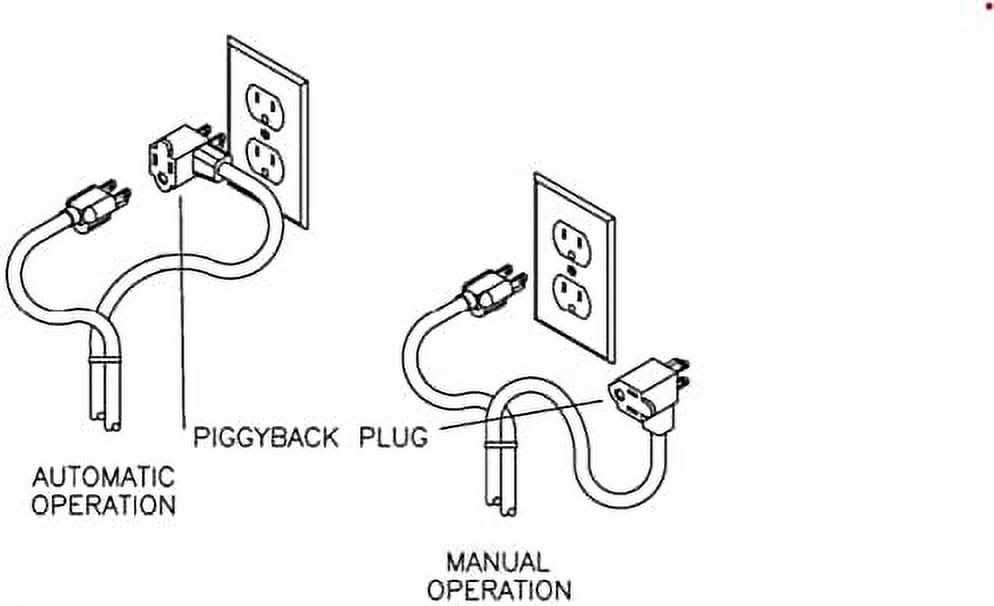 PIGGYBACK PLUG

AUTOMATIC
OPERATION

MANUAL
OPERATION