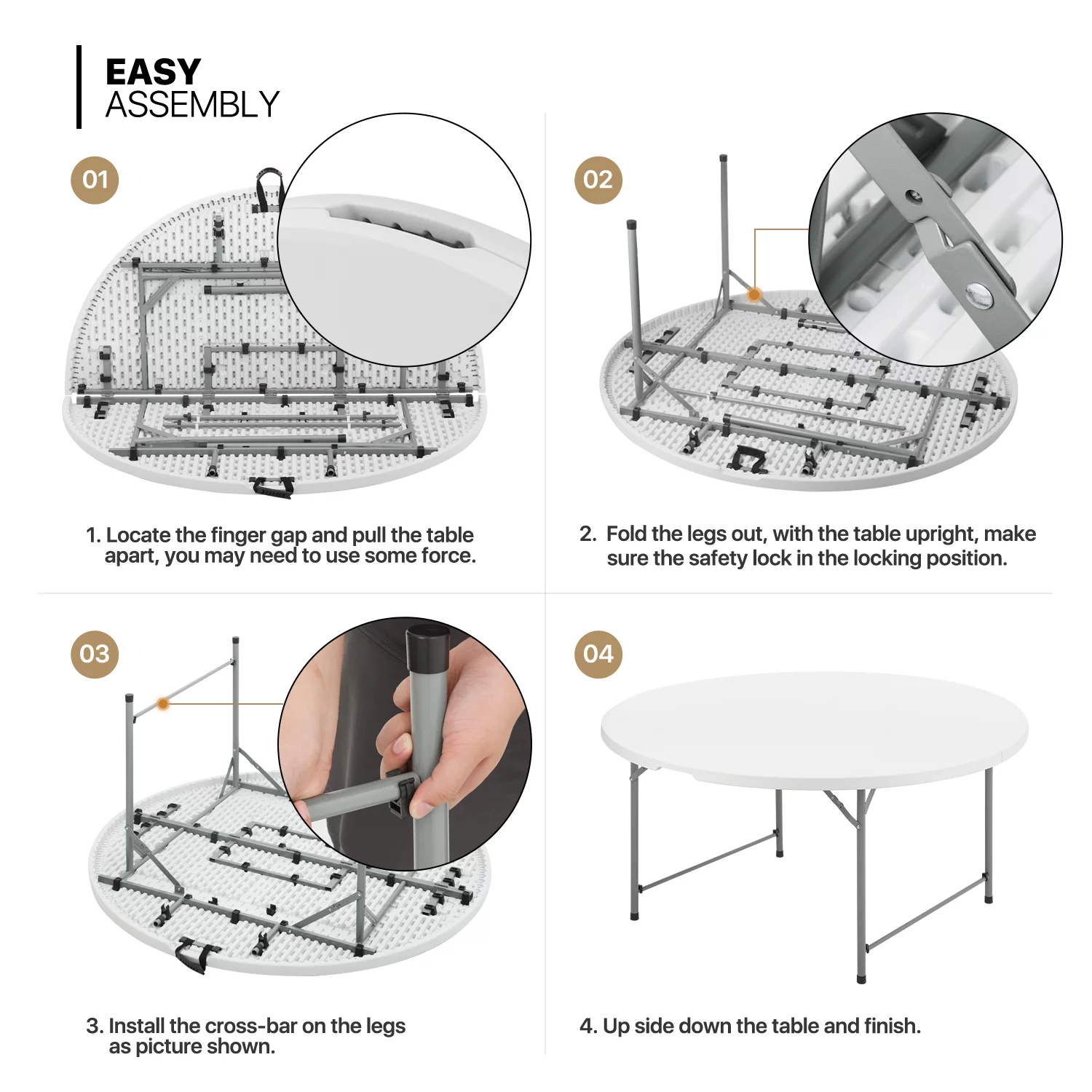 EASY
ASSEMBLY

01

1. Locate the finger gap and pull the table apart, you may need to use some force.

02

2. Fold the legs out, with the table upright, make sure the safety lock in the locking position.

03

3. Install the cross-bar on the legs as picture shown.

04

4. Up side down the table and finish.