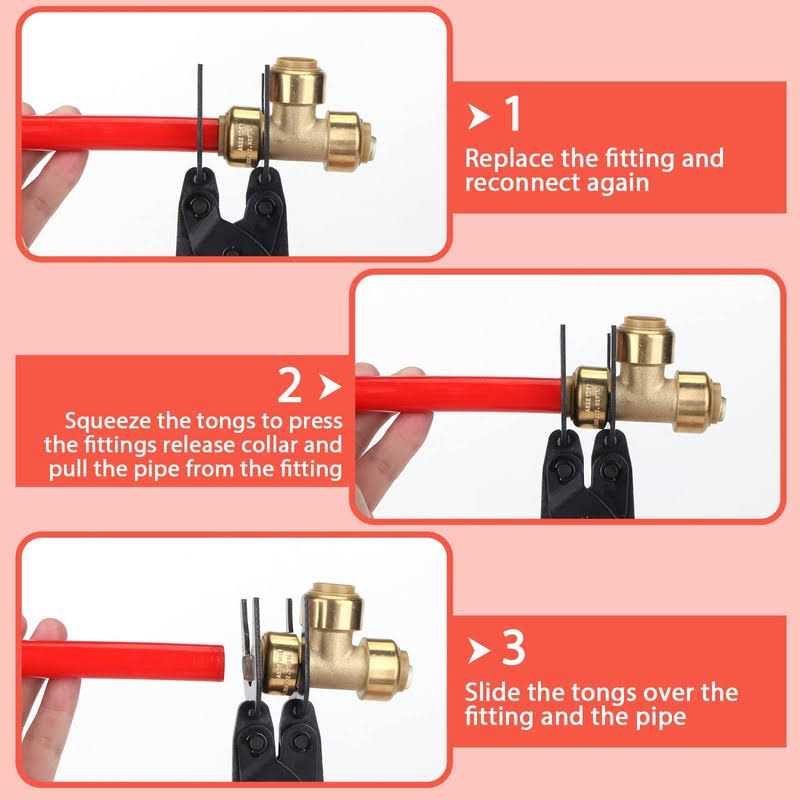 1

Replace the fitting and reconnect again

2

Squeeze the tongs to press the fittings release collar and pull the pipe from the fitting

3

Slide the tongs over the fitting and the pipe