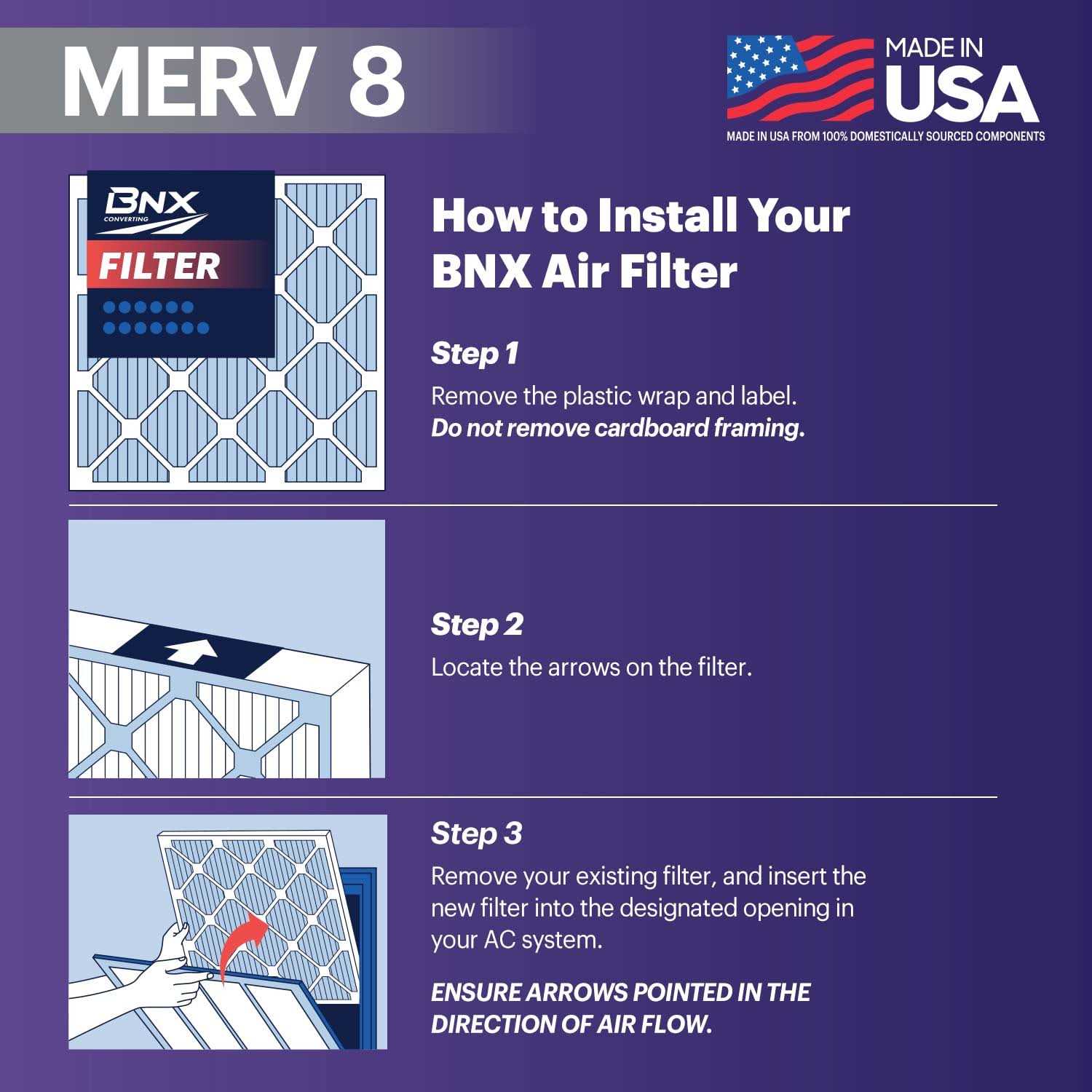 MERV 8

MADE IN USA

MADE IN USA FROM 100% DOMESTICALLY SOURCED COMPONENTS

BNX CONVERTING

FILTER

How to Install Your BNX Air Filter

Step 1

Remove the plastic wrap and label.
Do not remove cardboard framing.

Step 2

Locate the arrows on the filter.

Step 3

Remove your existing filter, and insert the new filter into the designated opening in your AC system.

ENSURE ARROWS POINTED IN THE DIRECTION OF AIR FLOW.