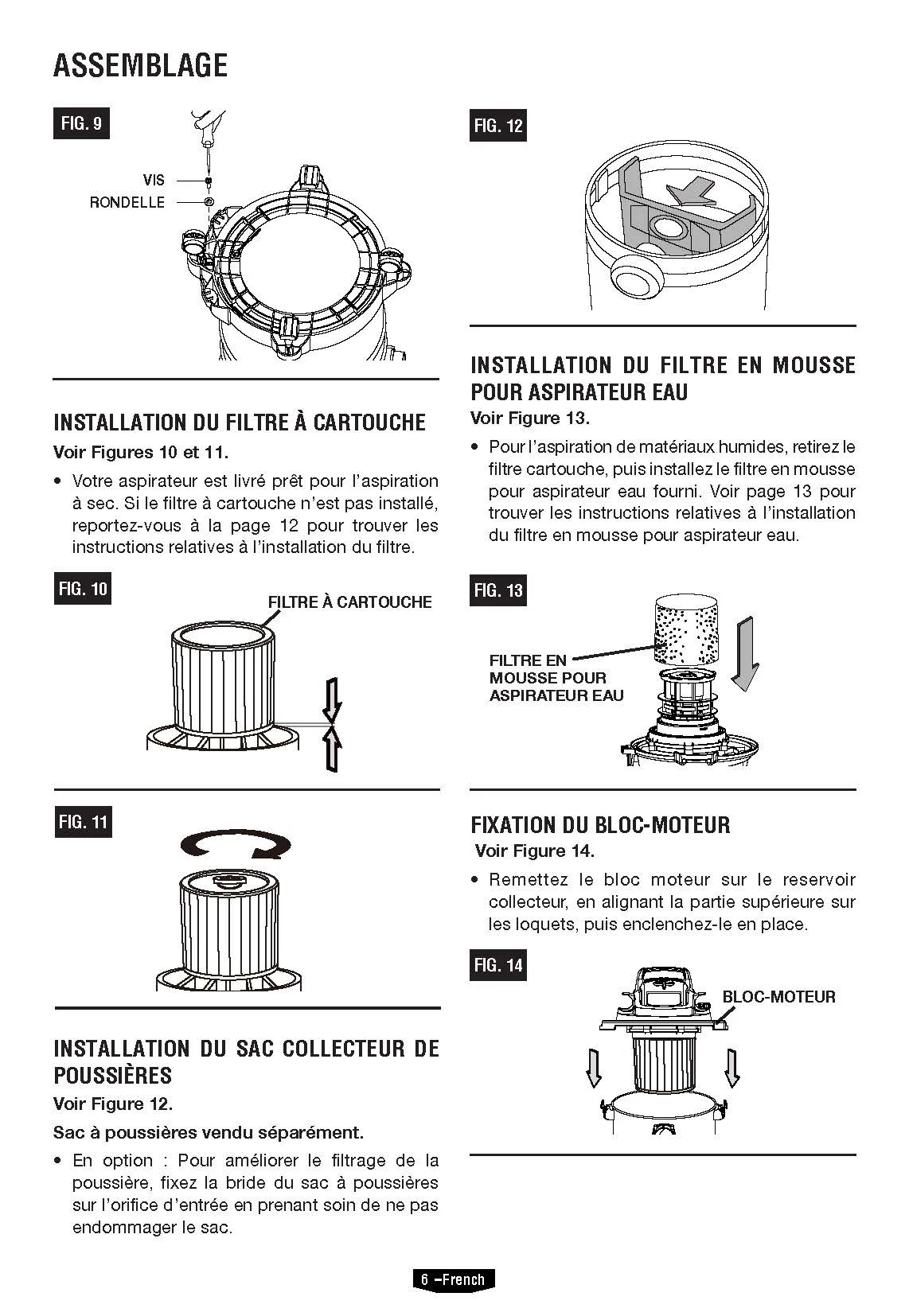 ASSEMBLAGE

FIG. 9

VIS

RONDELLE

INSTALLATION DU FILTRE À CARTOUCHE

Voir Figures 10 et 11.

• Votre aspirateur est livré prêt pour l'aspiration à sec. Si le filtre à cartouche n'est pas installé, reportez-vous à la page 12 pour trouver les instructions relatives à l'installation du filtre.

FIG. 10

FILTRE À CARTOUCHE

FIG. 11

INSTALLATION DU SAC COLLECTEUR DE POUSSIÈRES

Voir Figure 12.

Sac à poussières vendu séparément.

• En option : Pour améliorer le filtrage de la poussière, fixez la bride du sac à poussières sur l'orifice d'entrée en prenant soin de ne pas endommager le sac.

FIG. 12

INSTALLATION DU FILTRE EN MOUSSE POUR ASPIRATEUR EAU

Voir Figure 13.

• Pour l'aspiration de matériaux humides, retirez le filtre cartouche, puis installez le filtre en mousse pour aspirateur eau fourni. Voir page 13 pour trouver les instructions relatives à l'installation du filtre en mousse pour aspirateur eau.

FIG. 13

FILTRE EN MOUSSE POUR ASPIRATEUR EAU

FIXATION DU BLOC-MOTEUR

Voir Figure 14.

• Remettez le bloc moteur sur le reservoir collecteur, en alignant la partie supérieure sur les loquets, puis enclenchez-le en place.

FIG. 14

BLOC-MOTEUR

6 –French