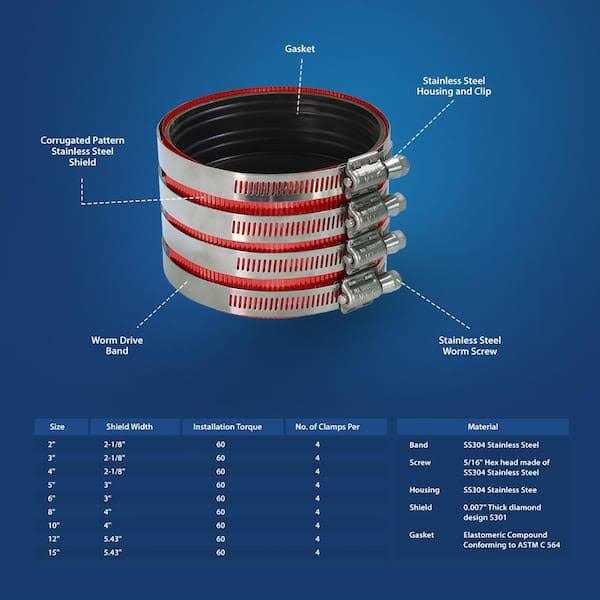 Gasket

Stainless Steel Housing and Clip

Corrugated Pattern Stainless Steel Shield

Worm Drive Band

Stainless Steel Worm Screw

| Size | Shield Width | Installation Torque | No. of Clamps Per |
|---|---|---|---|
| 2" | 2-1/8" | 60 | 4 |
| 3" | 2-1/8" | 60 | 4 |
| 4" | 2-1/8" | 60 | 4 |
| 5" | 3" | 60 | 4 |
| 6" | 3" | 60 | 4 |
| 8" | 4" | 60 | 4 |
| 10" | 4" | 60 | 4 |
| 12" | 5.43" | 60 | 4 |
| 15" | 5.43" | 60 | 4 |

| Material | |
|---|---|
| Band | SS304 Stainless Steel |
| Screw | 5/16" Hex head made of SS304 Stainless Steel |
| Housing | SS304 Stainless Stee |
| Shield | 0.007" Thick diamond design S301 |
| Gasket | Elastomeric Compound Conforming to ASTM C 564 |