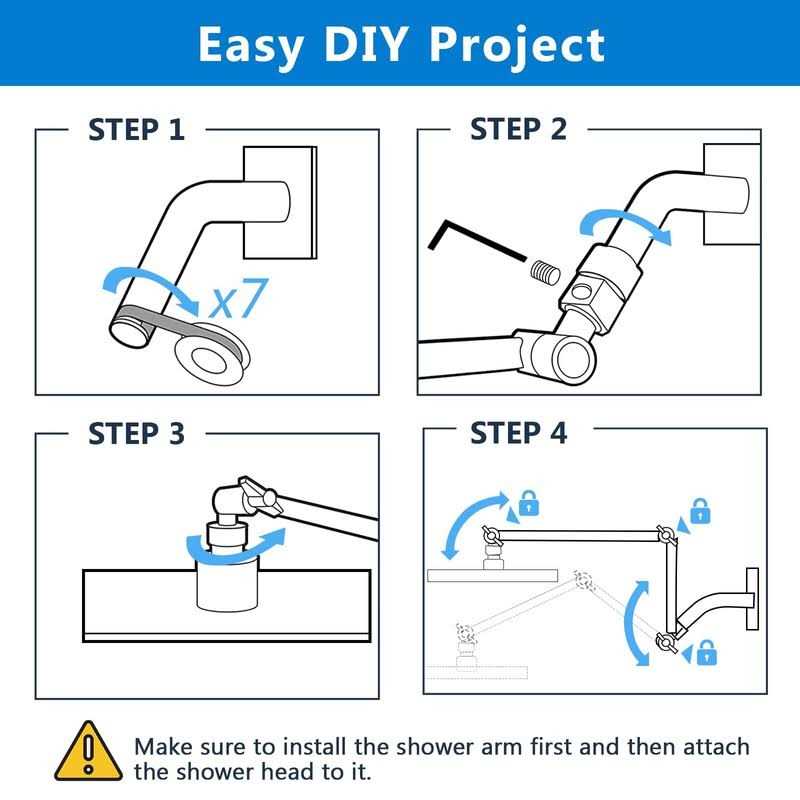 Easy DIY Project

STEP 1

x7

STEP 2

STEP 3

STEP 4

Make sure to install the shower arm first and then attach the shower head to it.