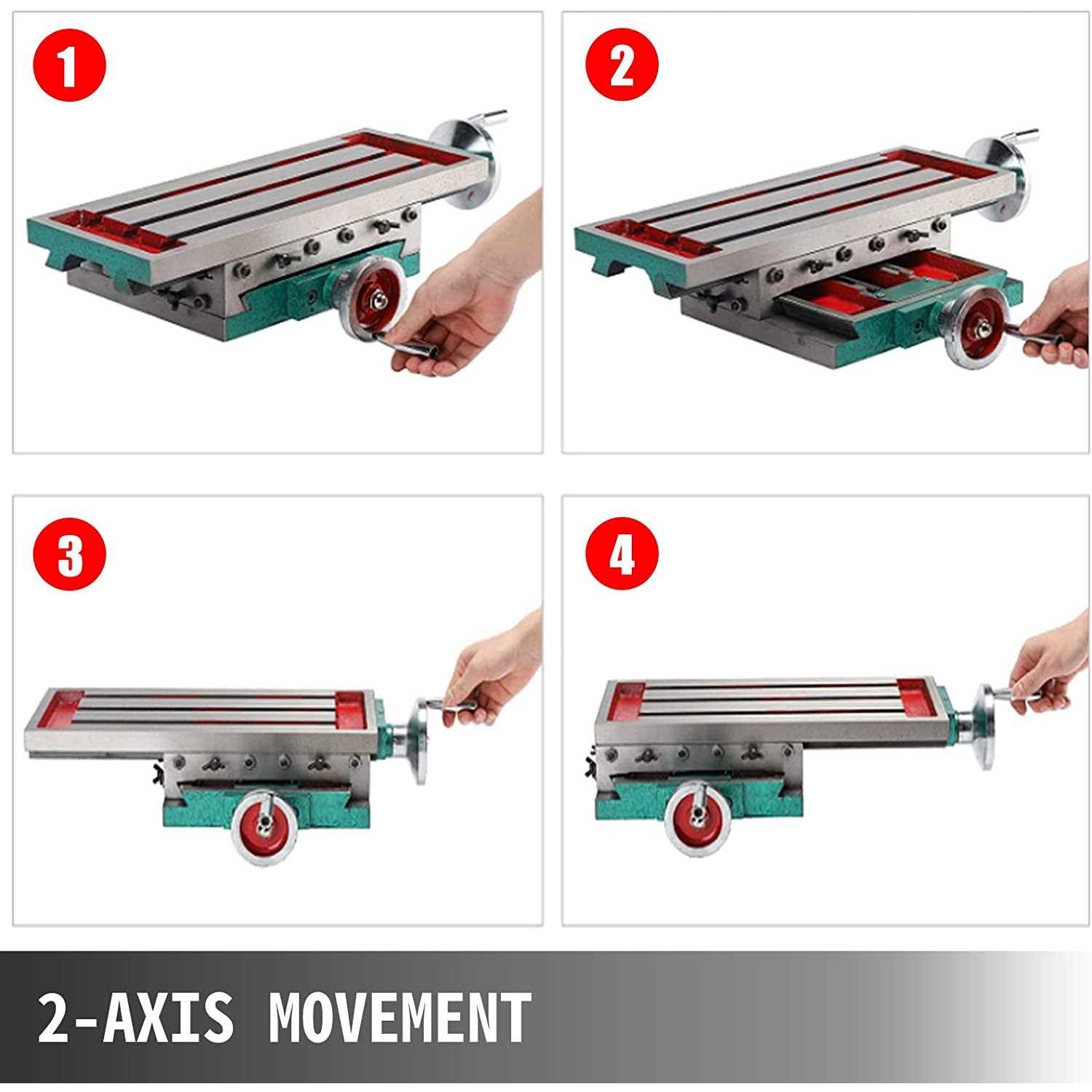 1

2

3

4

2-AXIS MOVEMENT