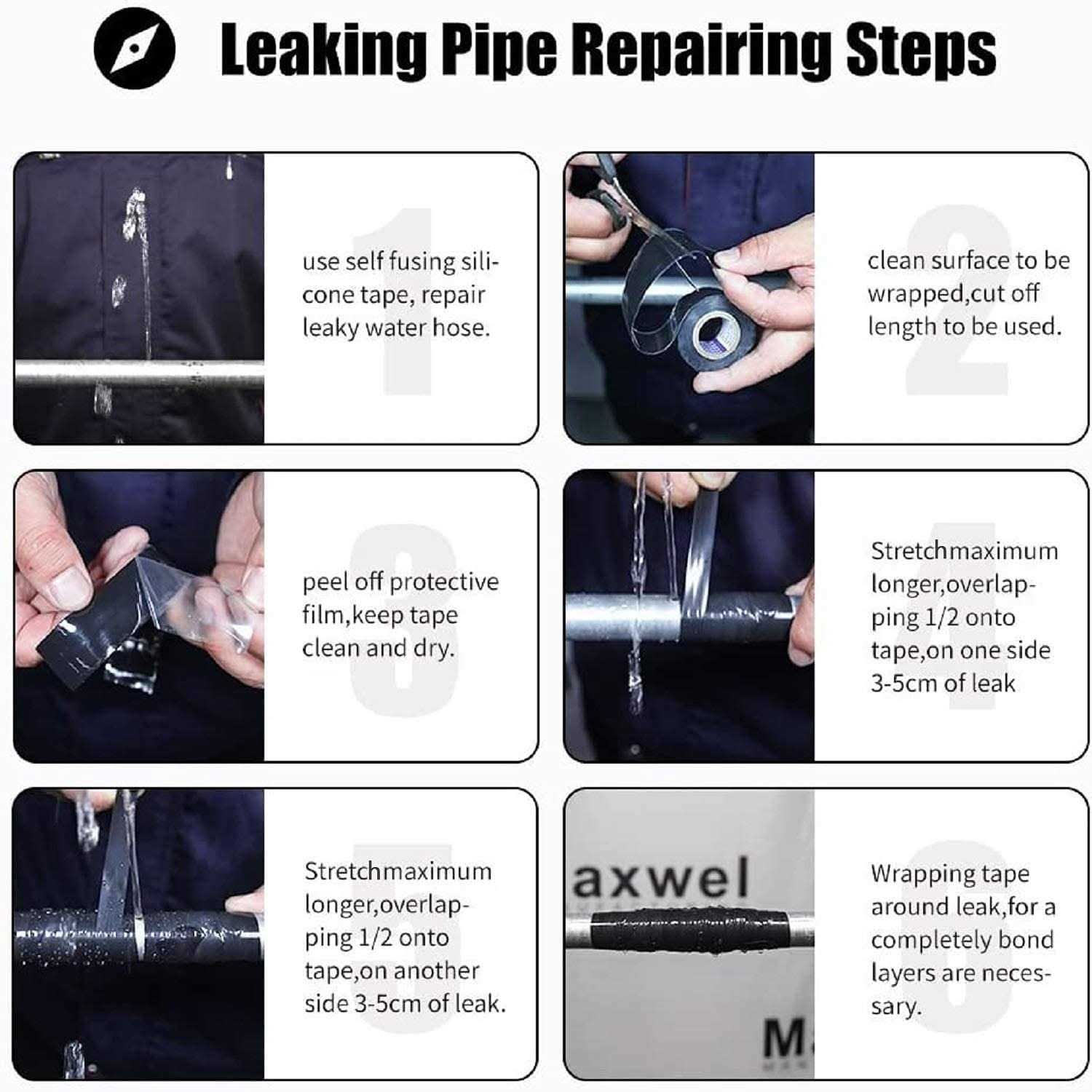 Leaking Pipe Repairing Steps

1
use self fusing silicone tape, repair leaky water hose.

2
clean surface to be wrapped,cut off length to be used.

3
peel off protective film,keep tape clean and dry.

4
Stretchmaximum longer,overlapping 1/2 onto tape,on one side 3-5cm of leak

5
Stretchmaximum longer,overlapping 1/2 onto tape,on another side 3-5cm of leak.

axwel
M

6
Wrapping tape around leak,for a completely bond layers are necessary.