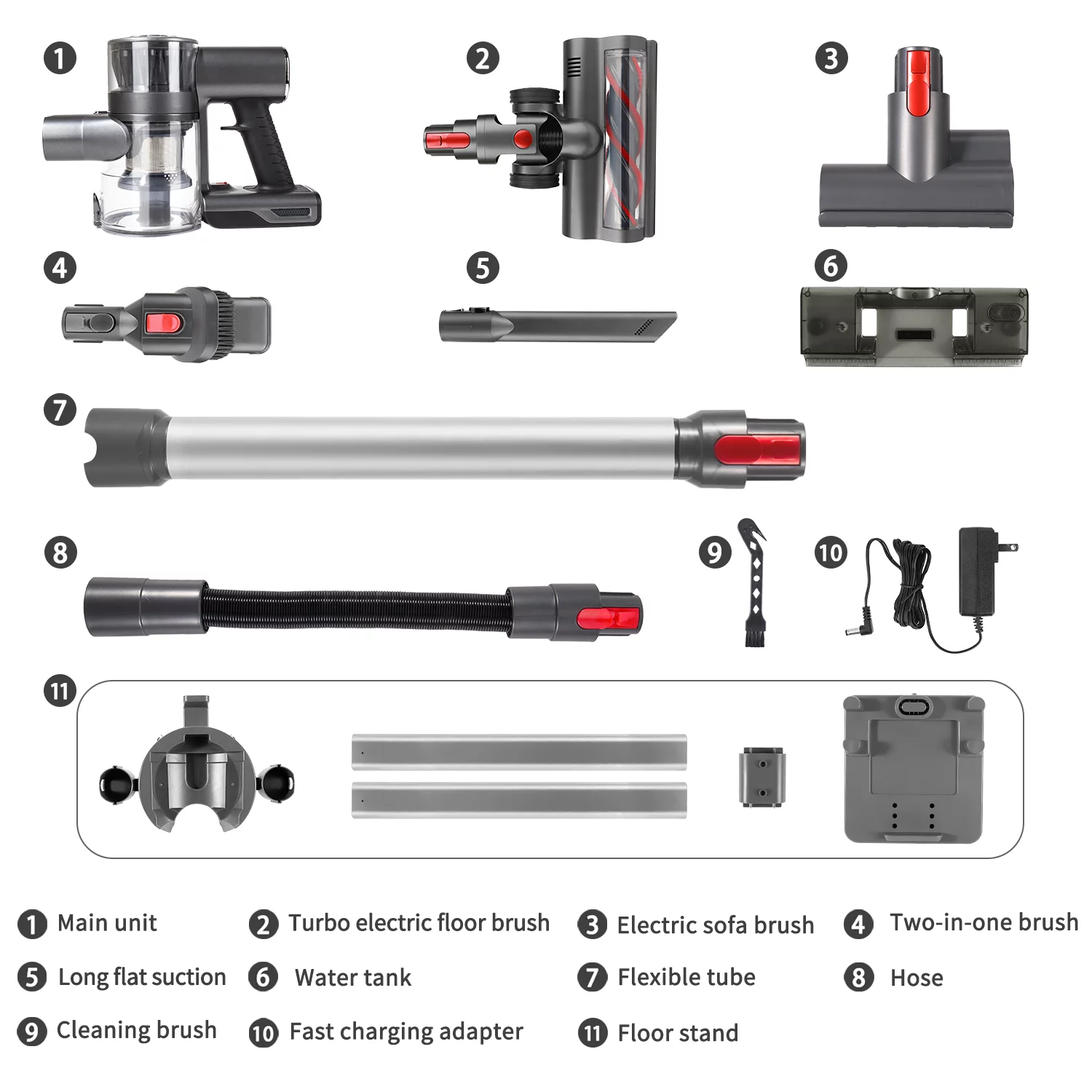 1
2
3
4
5
6
7
8
9
10
11

1 Main unit
2 Turbo electric floor brush
3 Electric sofa brush
4 Two-in-one brush
5 Long flat suction
6 Water tank
7 Flexible tube
8 Hose
9 Cleaning brush
10 Fast charging adapter
11 Floor stand