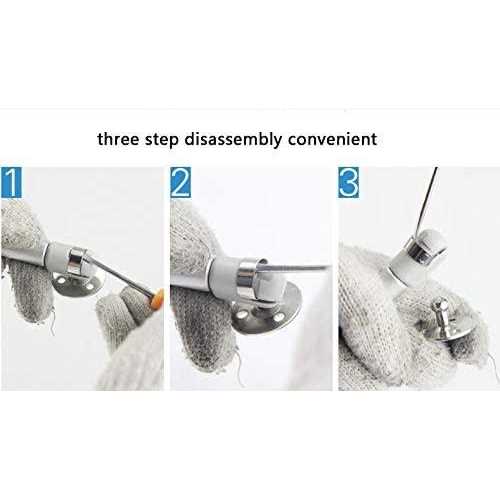 three step disassembly convenient

1

2

3